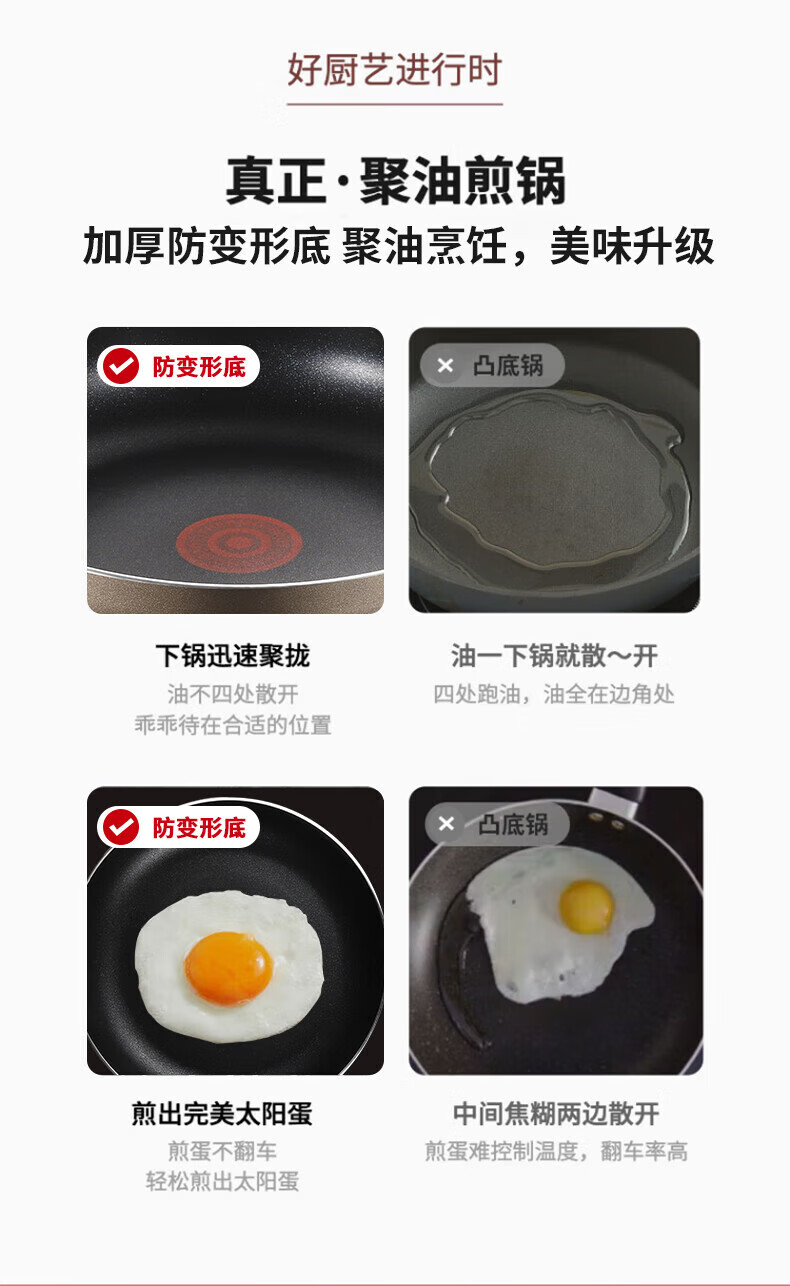 好厨艺进行时

真正·聚油煎锅

加厚防变形底 聚油烹饪，美味升级

防变形底

下锅迅速聚拢

油不四处散开
乖乖待在合适的位置

× 凸底锅

油一下锅就散～开

四处跑油，油全在边角处

防变形底

煎出完美太阳蛋

煎蛋不翻车
轻松煎出太阳蛋

× 凸底锅

中间焦糊两边散开

煎蛋难控制温度，翻车率高