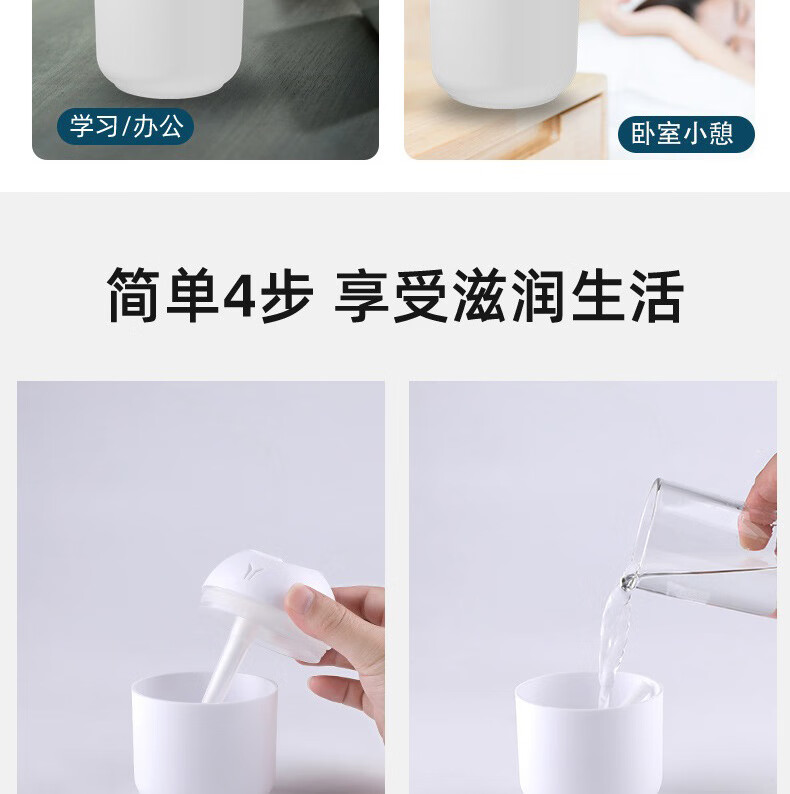 学习/办公

卧室小憩

简单4步 享受滋润生活