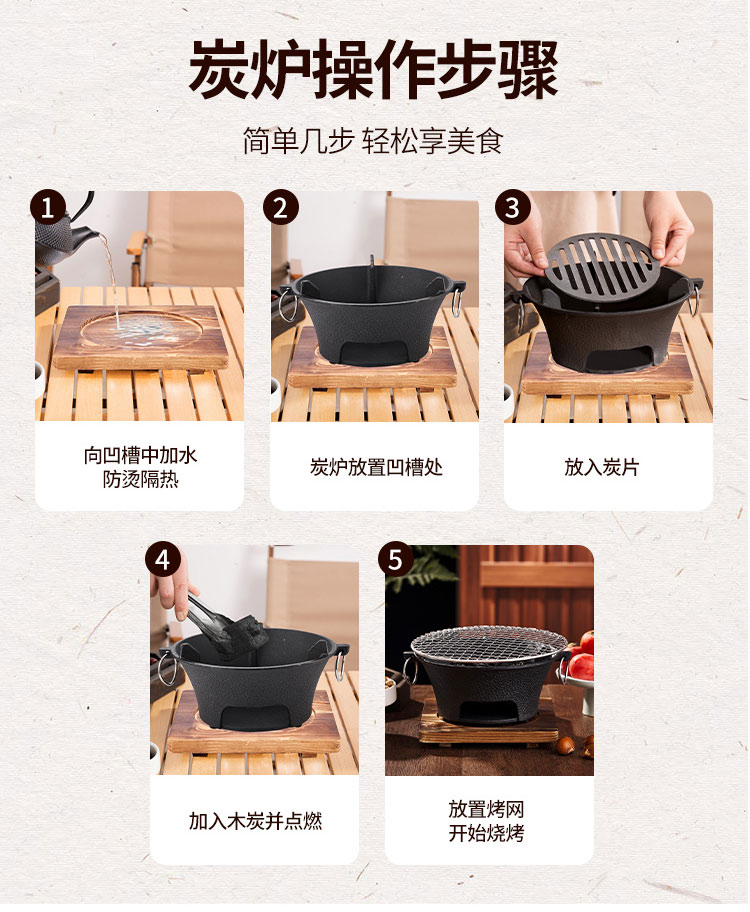 炭炉操作步骤

简单几步 轻松享美食

1
向凹槽中加水
防烫隔热

2
炭炉放置凹槽处

3
放入炭片

4
加入木炭并点燃

5
放置烤网
开始烧烤