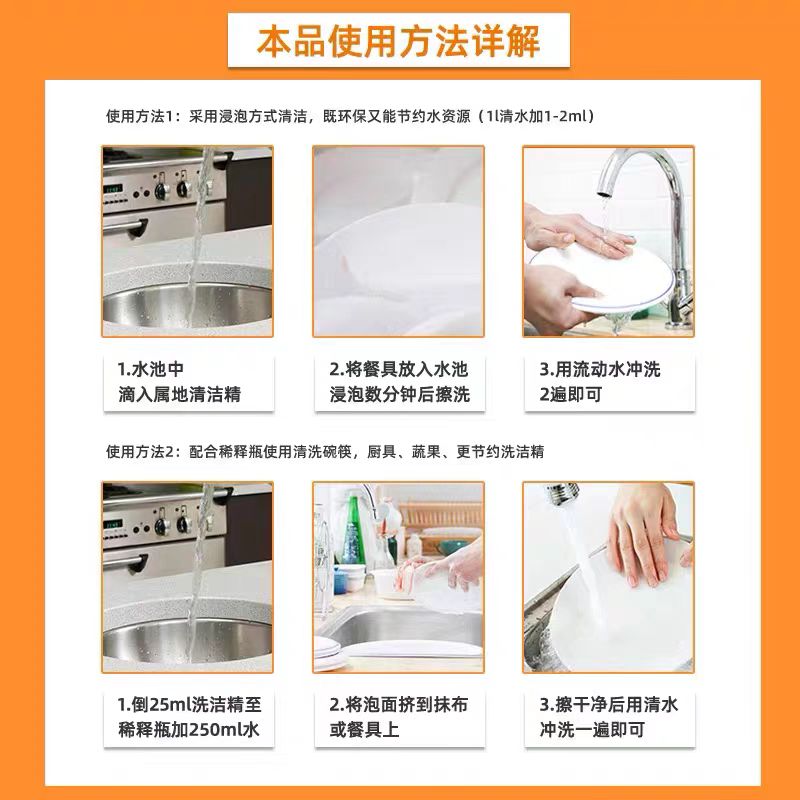 本品使用方法详解

使用方法1：采用浸泡方式清洁，既环保又能节约水资源（1l清水加1-2ml）

1.水池中
滴入属地清洁精

2.将餐具放入水池
浸泡数分钟后擦洗

3.用流动水冲洗
2遍即可

使用方法2：配合稀释瓶使用清洗碗筷，厨具、蔬果、更节约洗洁精

1.倒25ml洗洁精至
稀释瓶加250ml水

2.将泡面挤到抹布
或餐具上

3.擦干净后用清水
冲洗一遍即可