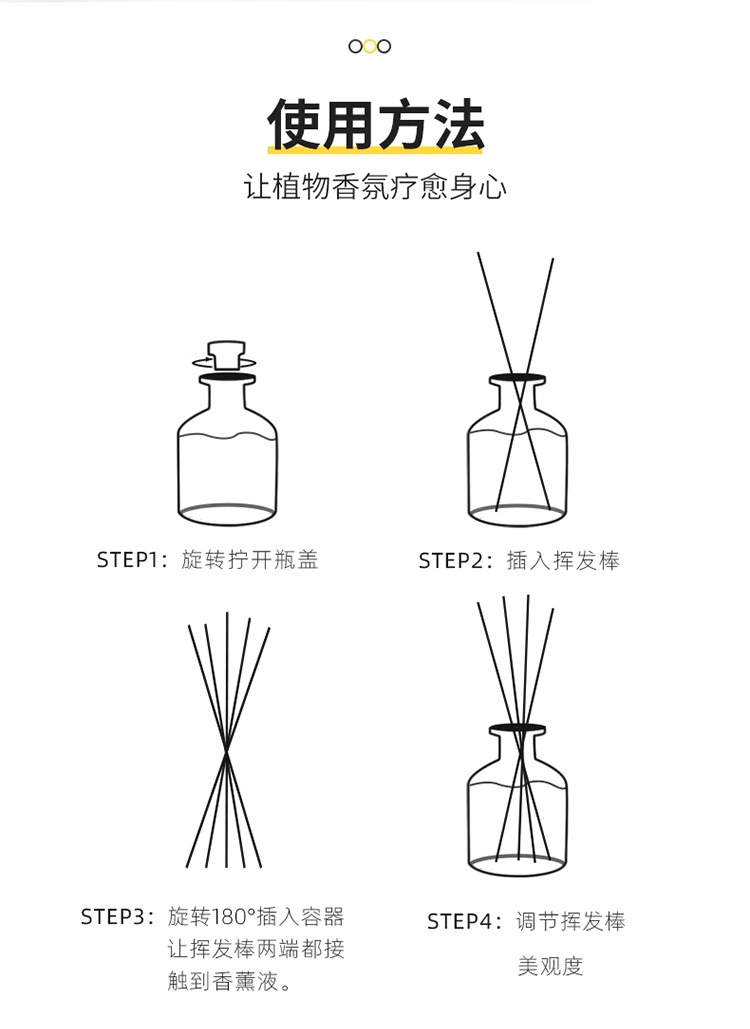 使用方法

让植物香氛疗愈身心

STEP1：旋转拧开瓶盖

STEP2：插入挥发棒

STEP3：旋转180°插入容器让挥发棒两端都接触到香薰液。

STEP4：调节挥发棒美观度