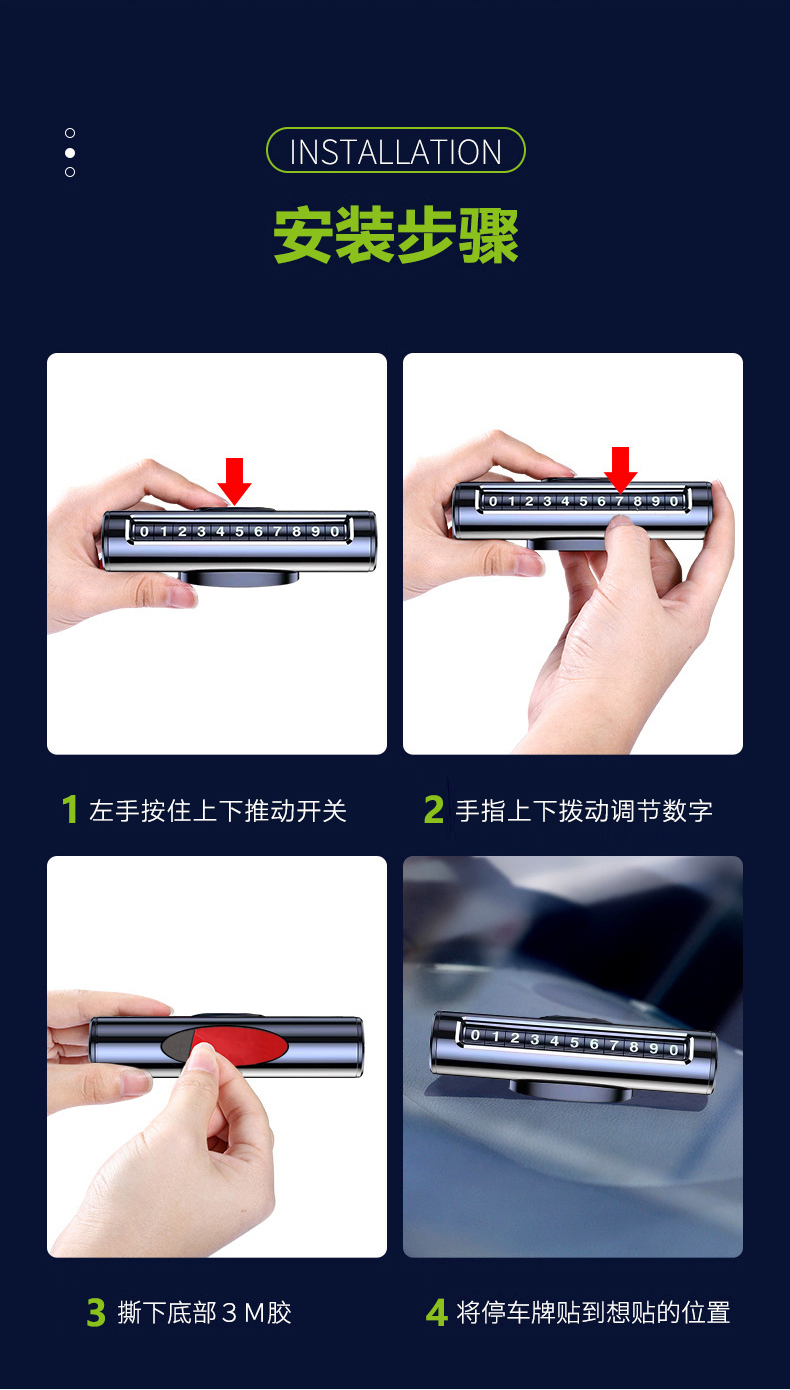 INSTALLATION

安装步骤

0 1 2 3 4 5 6 7 8 9 0

0 1 2 3 4 5 6 7 8 9 0

1 左手按住上下推动开关

2 手指上下拨动调节数字

0 1 2 3 4 5 6 7 8 9 0

3 撕下底部３M胶

4 将停车牌贴到想贴的位置