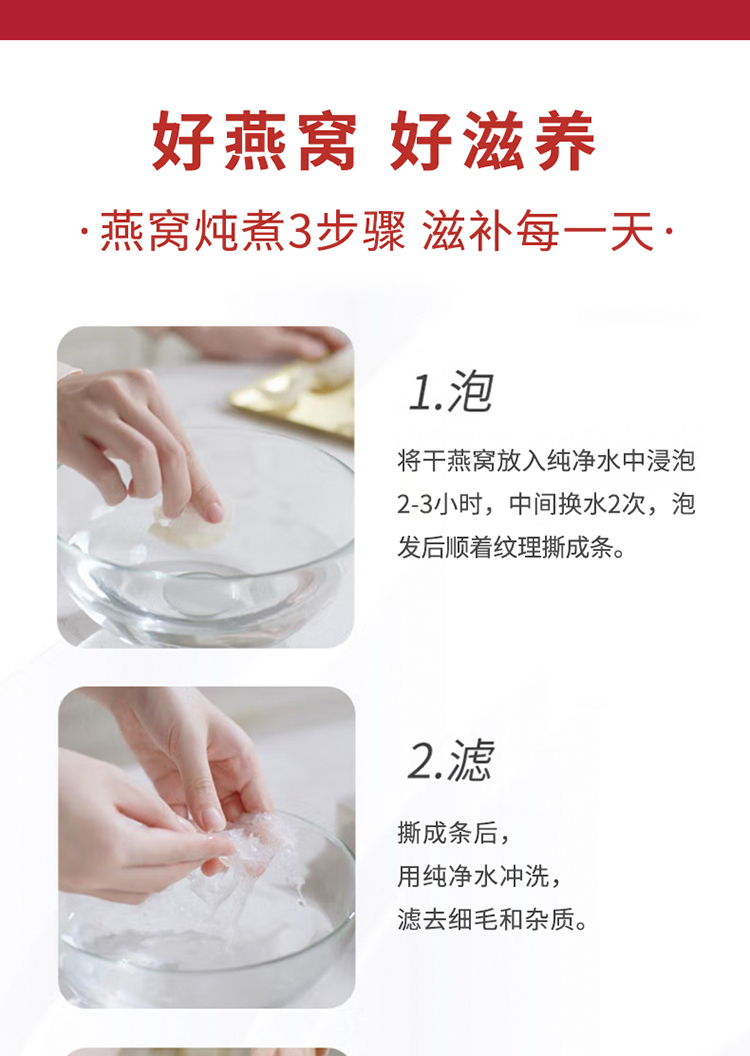 好燕窝 好滋养

·燕窝炖煮3步骤 滋补每一天·

1.泡

将干燕窝放入纯净水中浸泡2-3小时，中间换水2次，泡发后顺着纹理撕成条。

2.滤

撕成条后，
用纯净水冲洗，
滤去细毛和杂质。