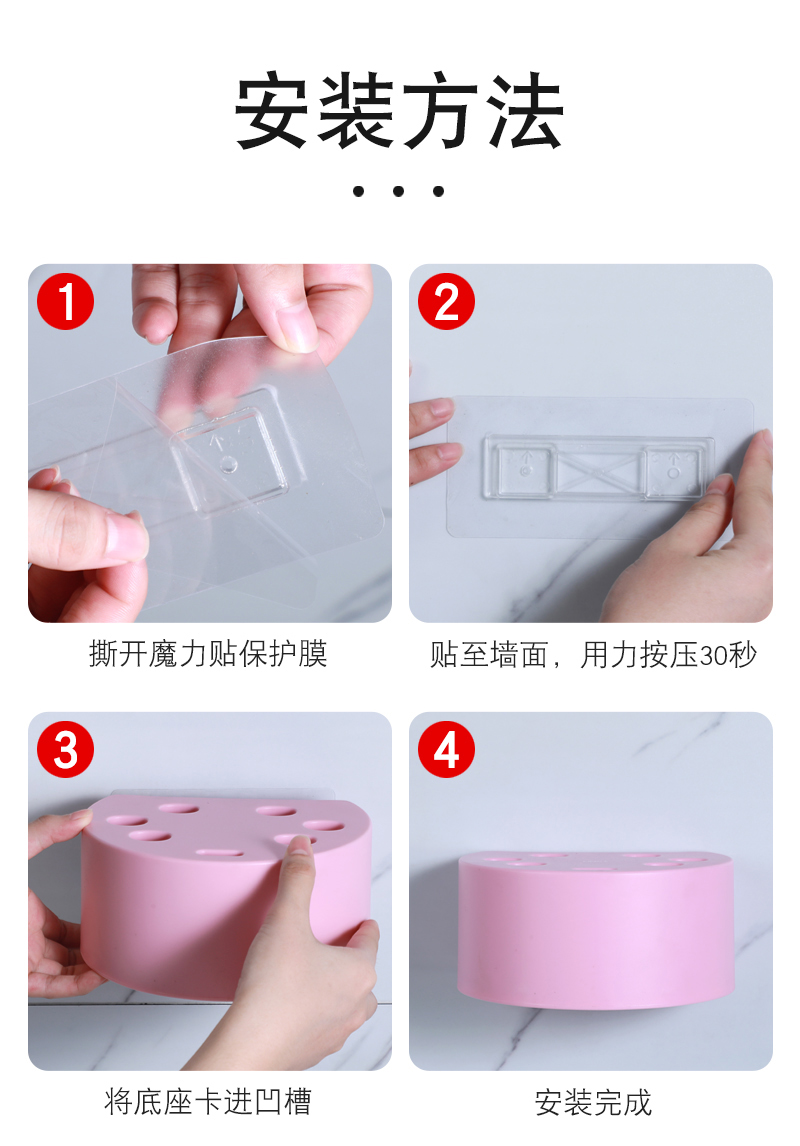 安装方法

1

撕开魔力贴保护膜

2

贴至墙面，用力按压30秒

3

将底座卡进凹槽

4

安装完成