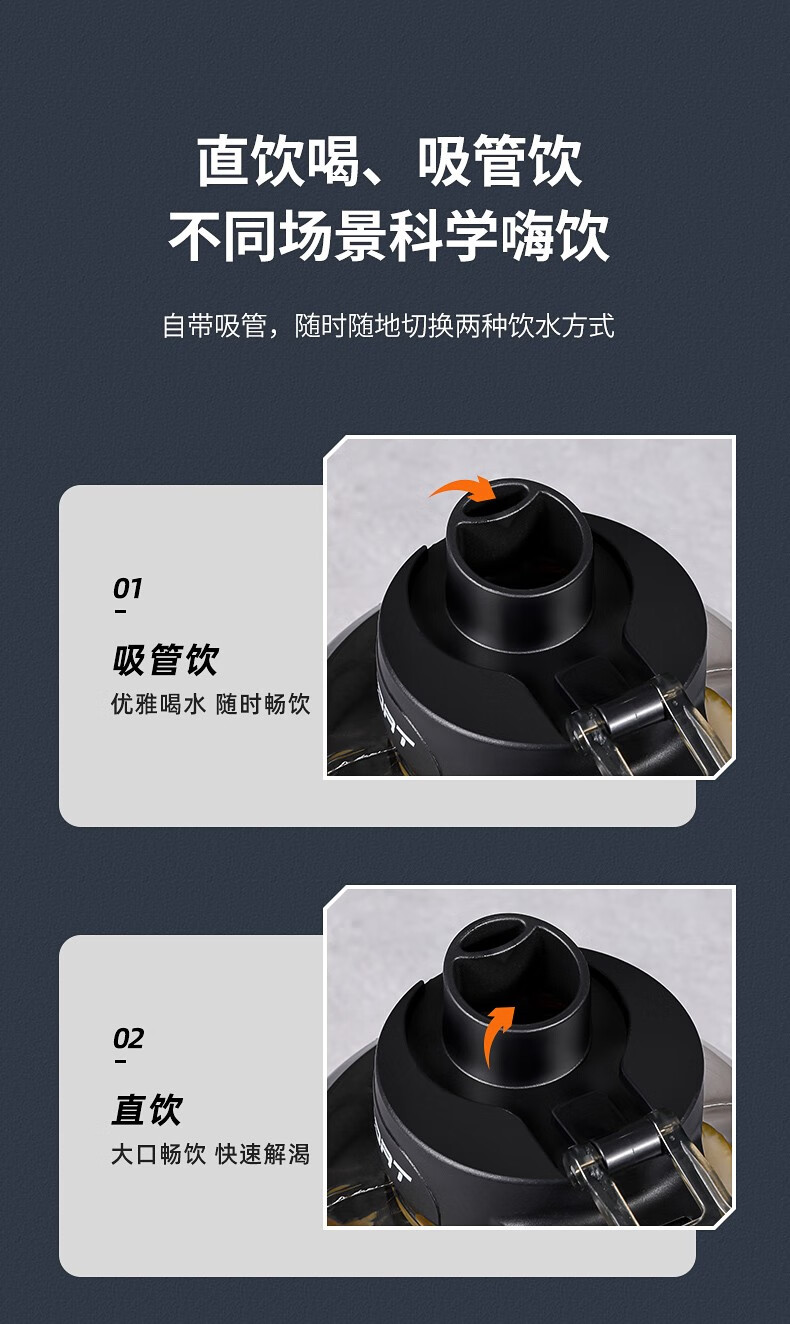 直饮喝、吸管饮
不同场景科学嗨饮

自带吸管，随时随地切换两种饮水方式

01
吸管饮
优雅喝水 随时畅饮

02
直饮
大口畅饮 快速解渴