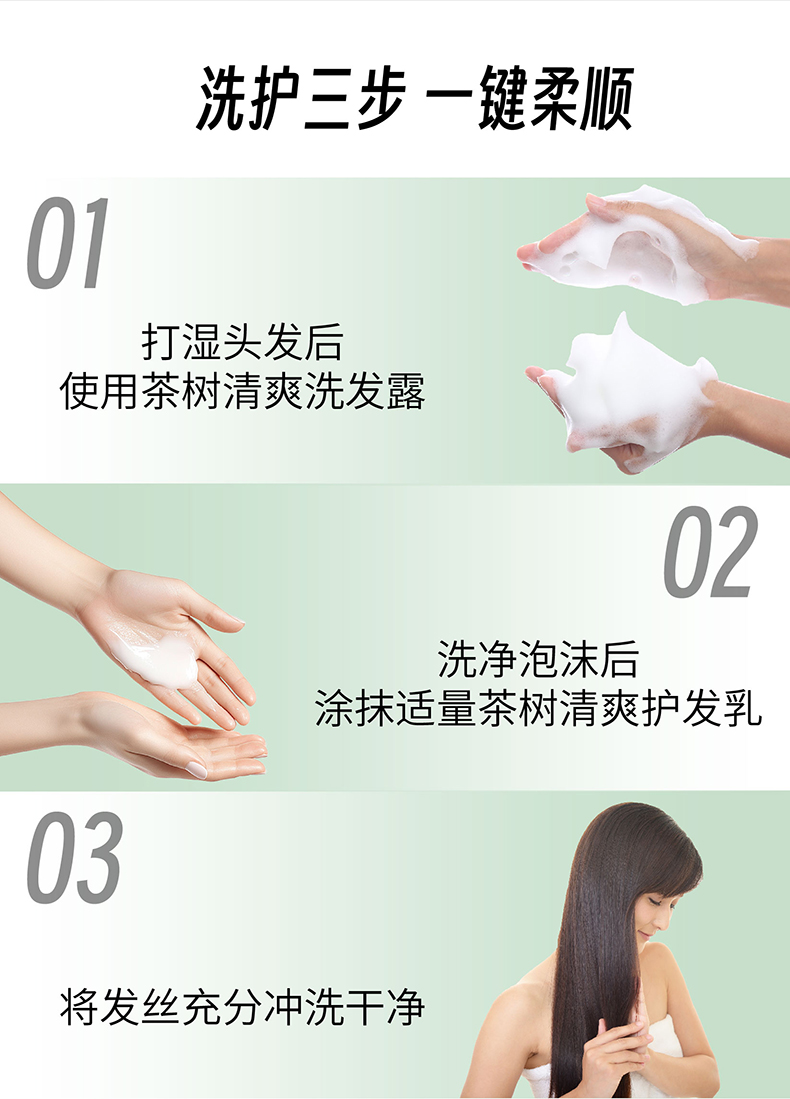 洗护三步 一键柔顺

01

打湿头发后
使用茶树清爽洗发露

02

洗净泡沫后
涂抹适量茶树清爽护发乳

03

将发丝充分冲洗干净