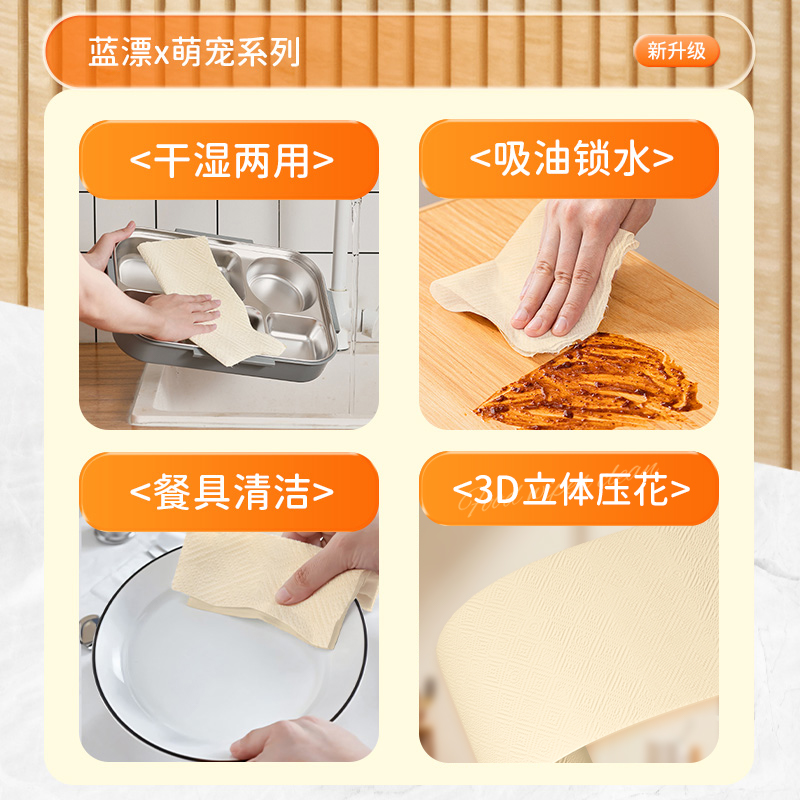 蓝漂x萌宠系列

新升级

<干湿两用>

<吸油锁水>

<餐具清洁>

<3D立体压花>