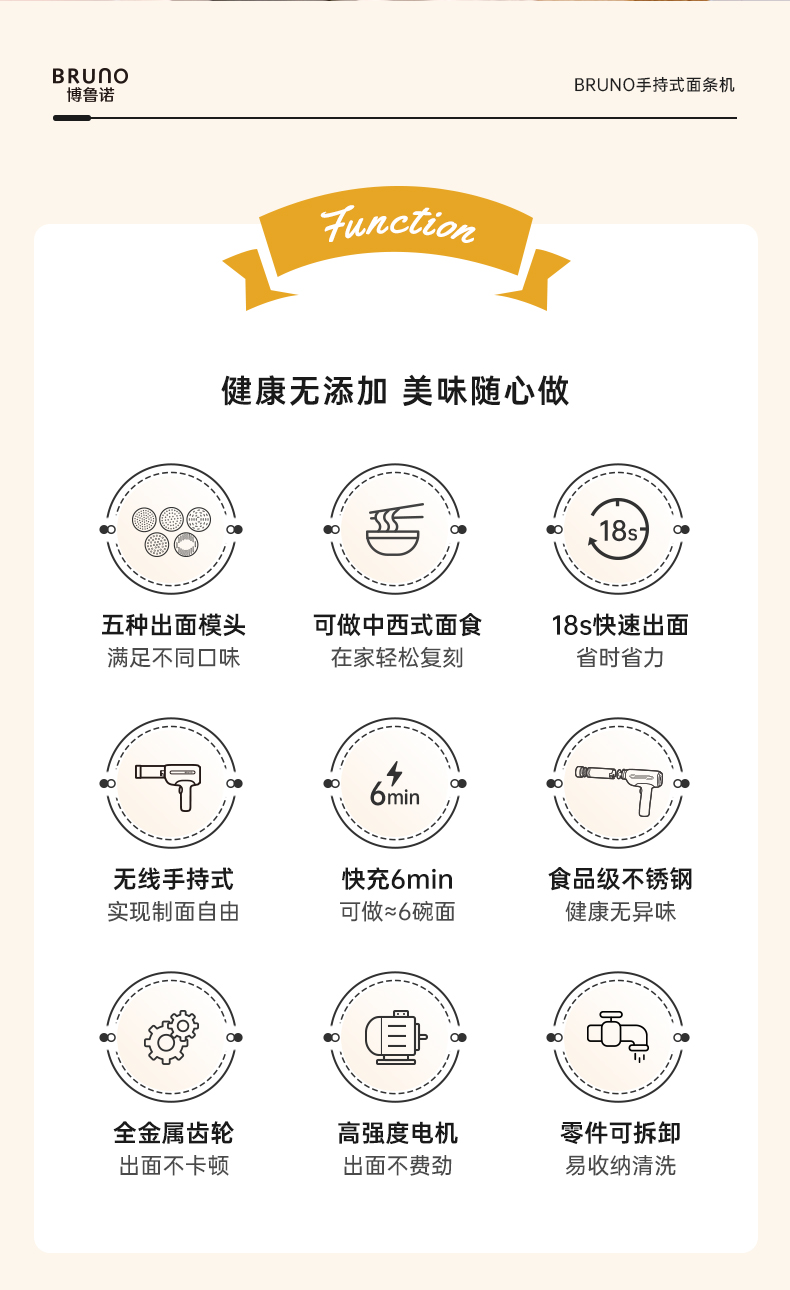 BRUNO
博鲁诺

BRUNO手持式面条机

Function

健康无添加 美味随心做

18s

五种出面模头
满足不同口味

可做中西式面食
在家轻松复刻

18s快速出面
省时省力

6min

无线手持式
实现制面自由

快充6min
可做≈6碗面

食品级不锈钢
健康无异味

全金属齿轮
出面不卡顿

高强度电机
出面不费劲

零件可拆卸
易收纳清洗