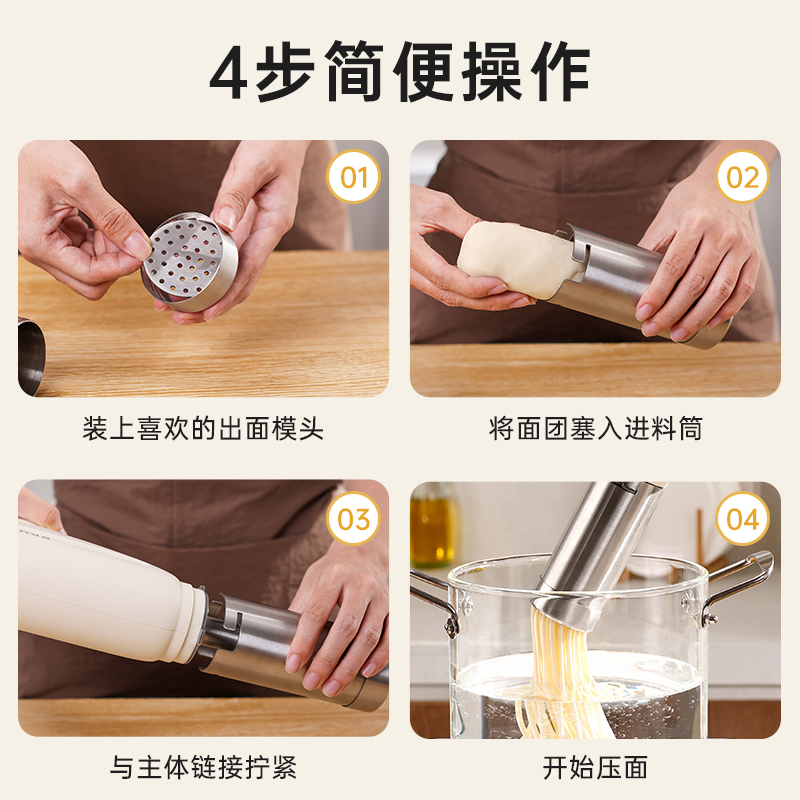 4步简便操作

01

装上喜欢的出面模头

02

将面团塞入进料筒

03

与主体链接拧紧

04

开始压面