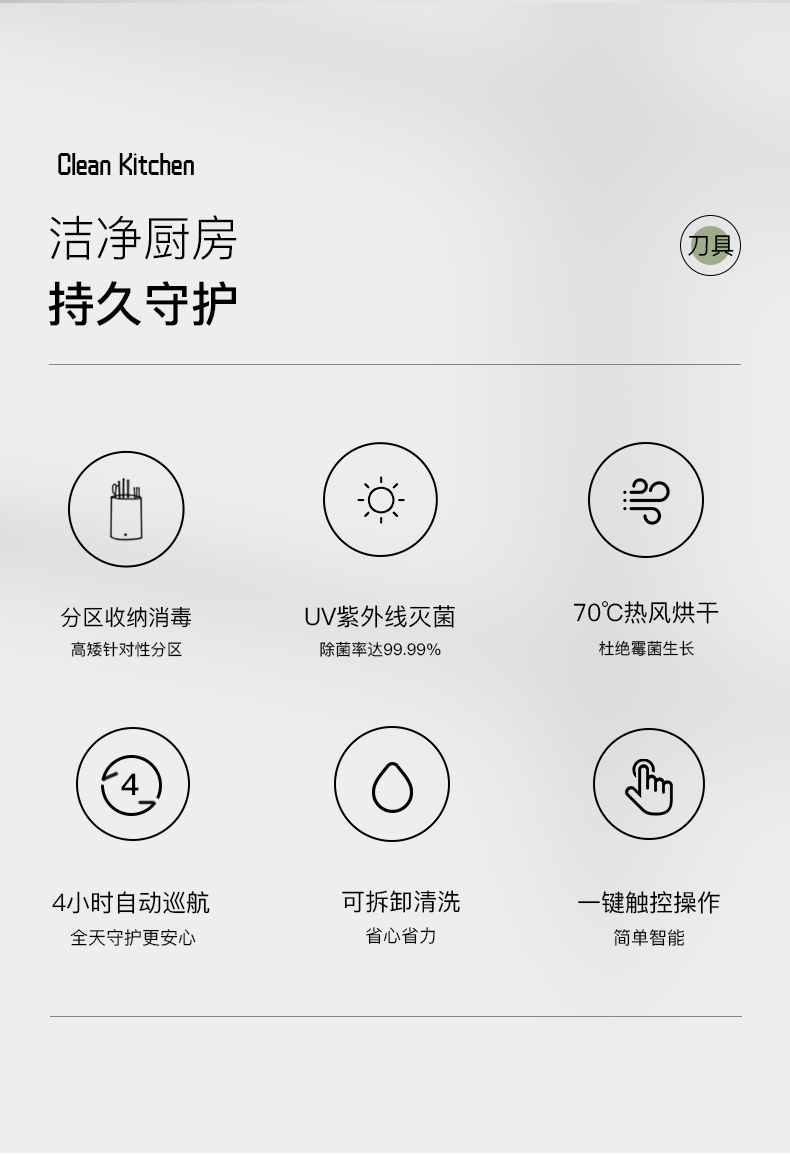 Clean Kitchen

洁净厨房
持久守护

刀具

分区收纳消毒
高矮针对性分区

UV紫外线灭菌
除菌率达99.99%

70℃热风烘干
杜绝霉菌生长

4

4小时自动巡航
全天守护更安心

可拆卸清洗
省心省力

一键触控操作
简单智能