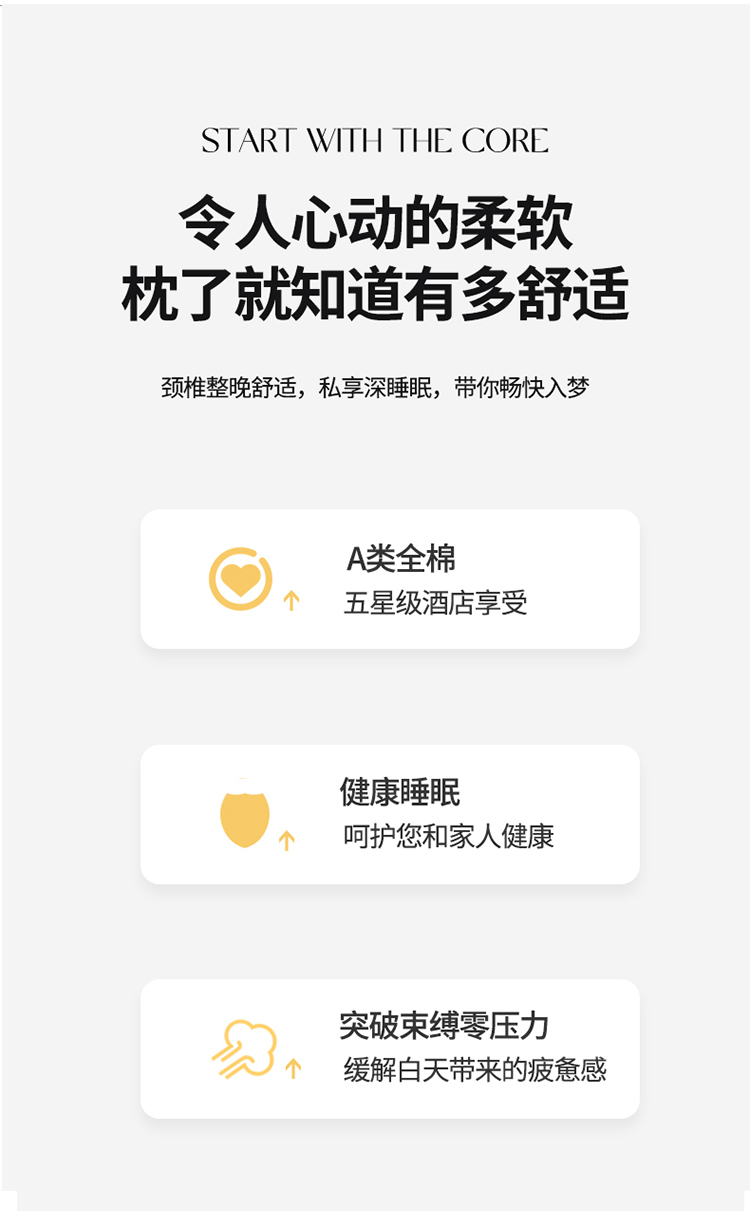 START WITH THE CORE

令人心动的柔软
枕了就知道有多舒适

颈椎整晚舒适，私享深睡眠，带你畅快入梦

A类全棉
五星级酒店享受

健康睡眠
呵护您和家人健康

突破束缚零压力
缓解白天带来的疲惫感