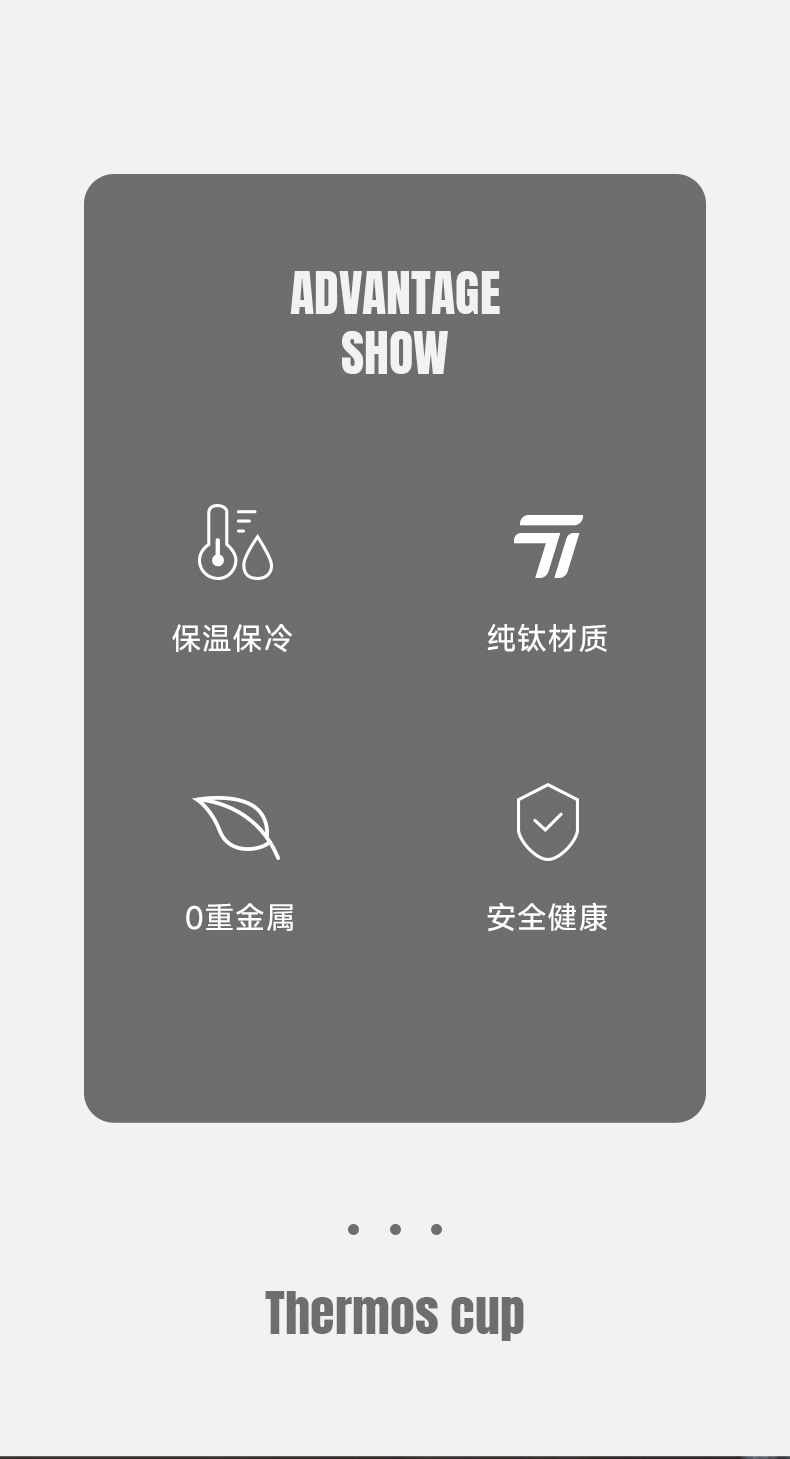 ADVANTAGE
SHOW

保温保冷

纯钛材质

0重金属

安全健康

Thermos cup