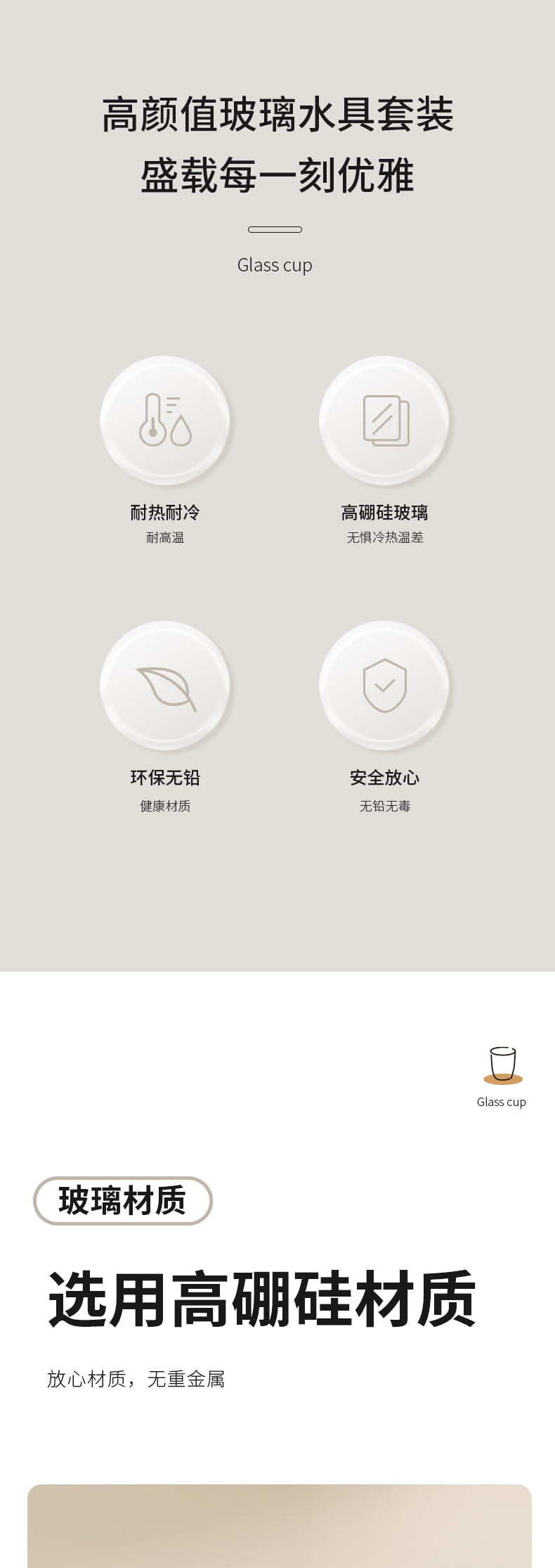 高颜值玻璃水具套装
盛载每一刻优雅

Glass cup

耐热耐冷
耐高温

高硼硅玻璃
无惧冷热温差

环保无铅
健康材质

安全放心
无铅无毒

Glass cup

玻璃材质

选用高硼硅材质

放心材质，无重金属