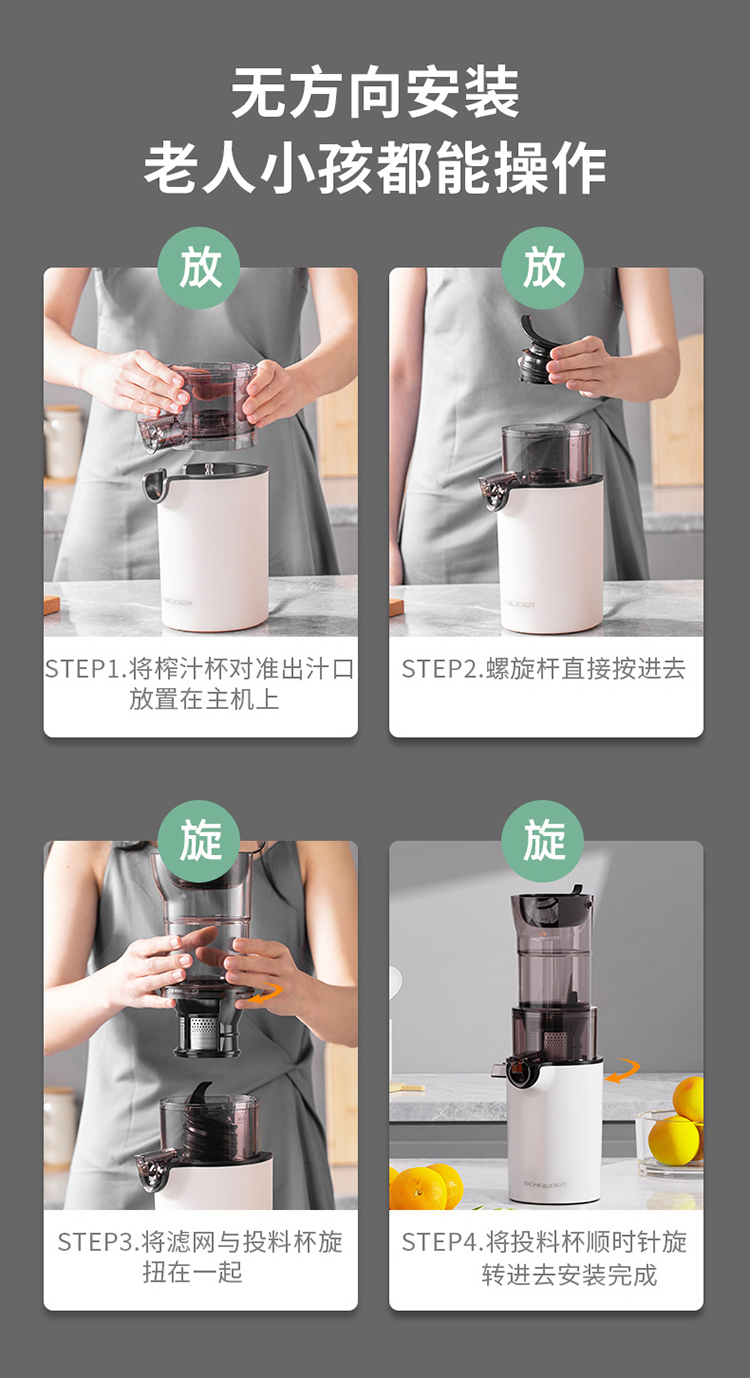 无方向安装
老人小孩都能操作

放

STEP1.将榨汁杯对准出汁口放置在主机上

放

STEP2.螺旋杆直接按进去

旋

STEP3.将滤网与投料杯旋扭在一起

旋

STEP4.将投料杯顺时针旋转进去安装完成