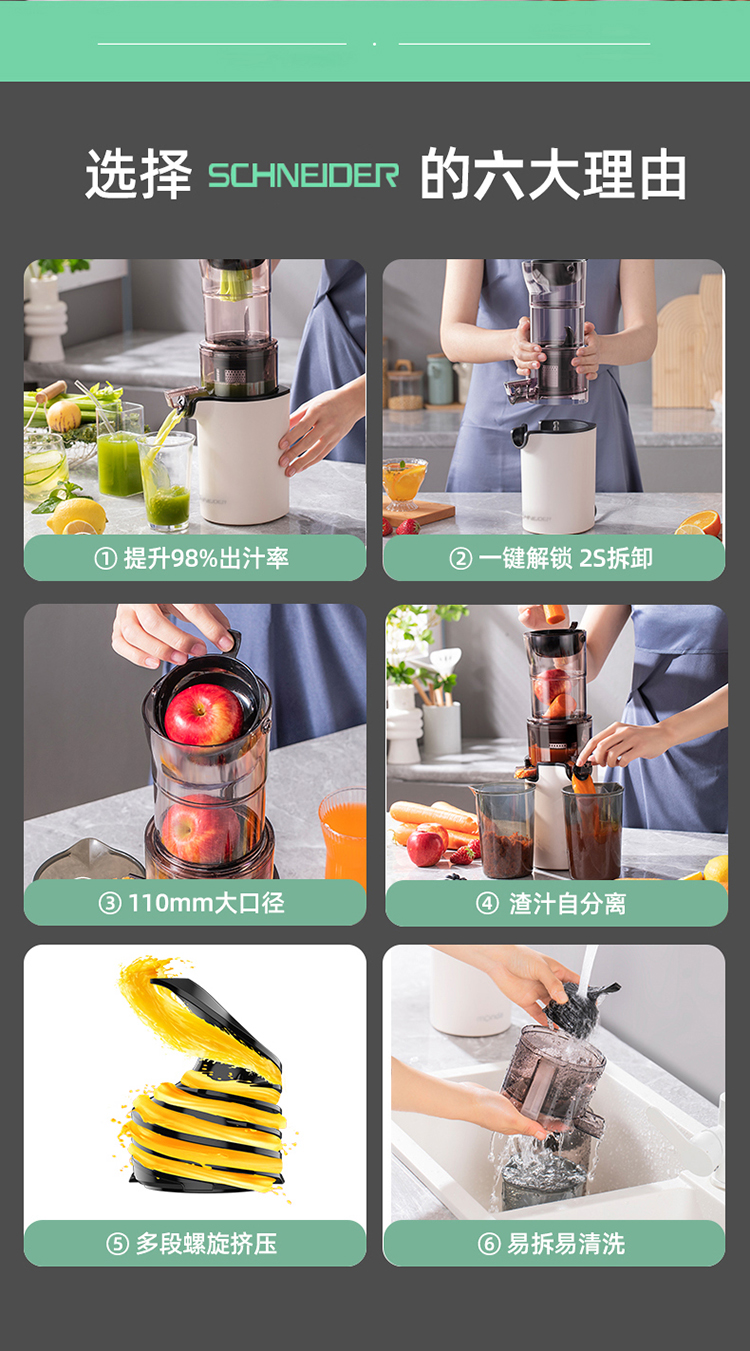 选择 SCHNEIDER 的六大理由

① 提升98%出汁率

② 一键解锁 2S拆卸

③ 110mm大口径

④ 渣汁自分离

⑤ 多段螺旋挤压

⑥ 易拆易清洗