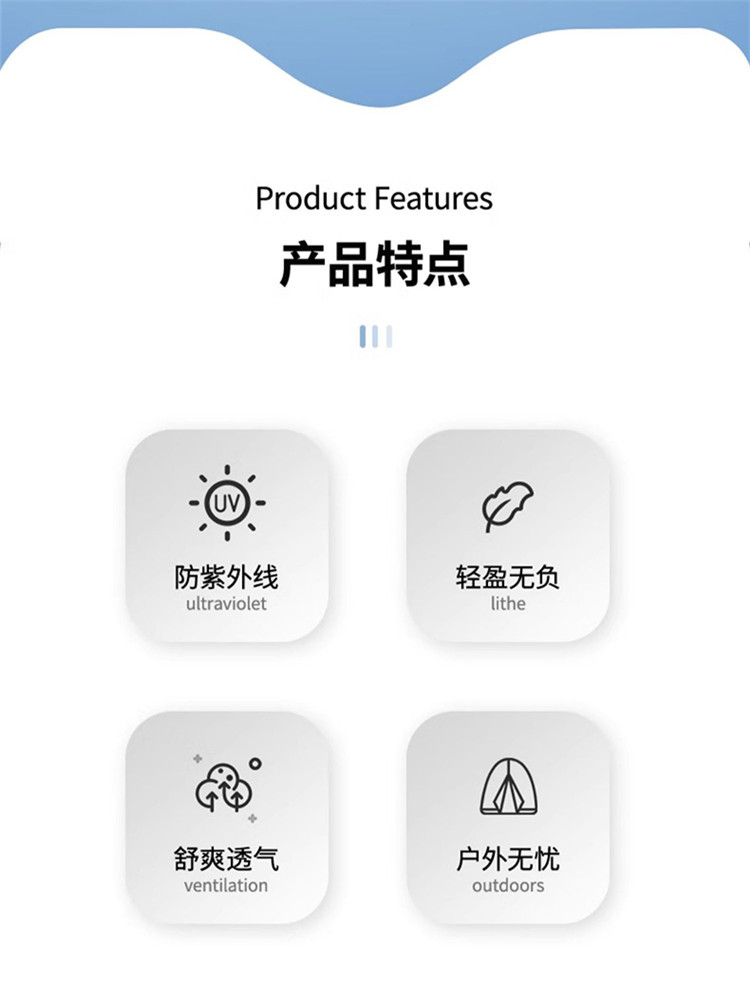 Product Features

产品特点

UV

防紫外线
ultraviolet

轻盈无负
lithe

舒爽透气
ventilation

户外无忧
outdoors