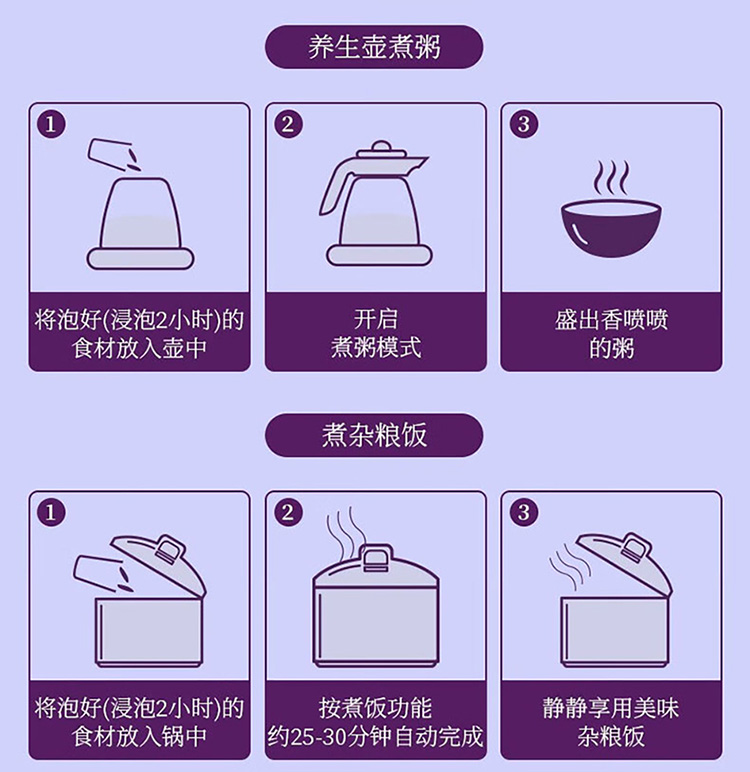 养生壶煮粥

1
将泡好(浸泡2小时)的食材放入壶中

2
开启煮粥模式

3
盛出香喷喷的粥

煮杂粮饭

1
将泡好(浸泡2小时)的食材放入锅中

2
按煮饭功能约25-30分钟自动完成

3
静静享用美味杂粮饭