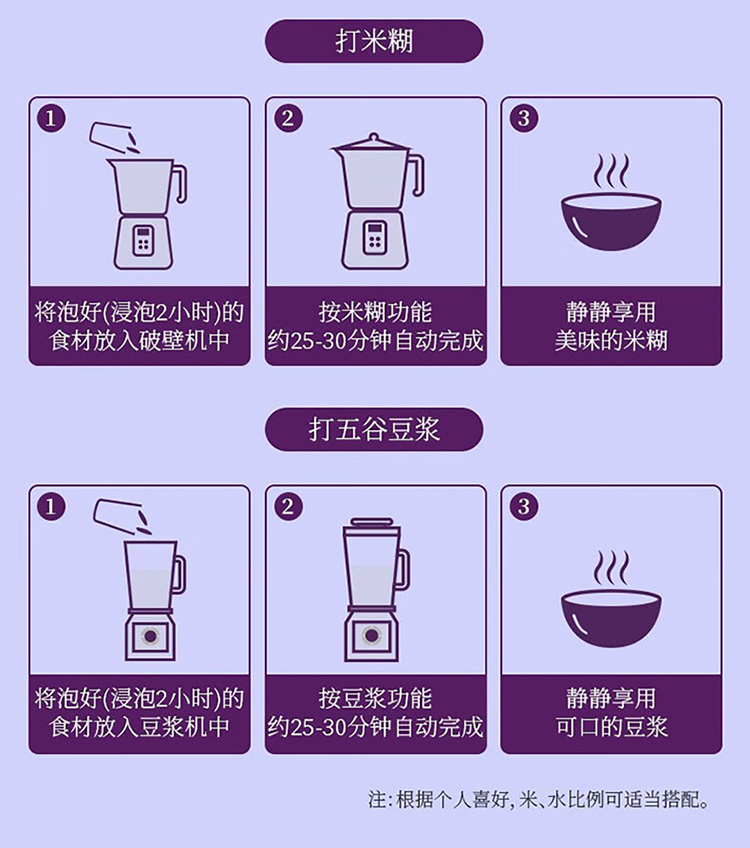 打米糊

1
将泡好(浸泡2小时)的食材放入破壁机中

2
按米糊功能
约25-30分钟自动完成

3
静静享用
美味的米糊

打五谷豆浆

1
将泡好(浸泡2小时)的食材放入豆浆机中

2
按豆浆功能
约25-30分钟自动完成

3
静静享用
可口的豆浆

注:根据个人喜好,米、水比例可适当搭配。