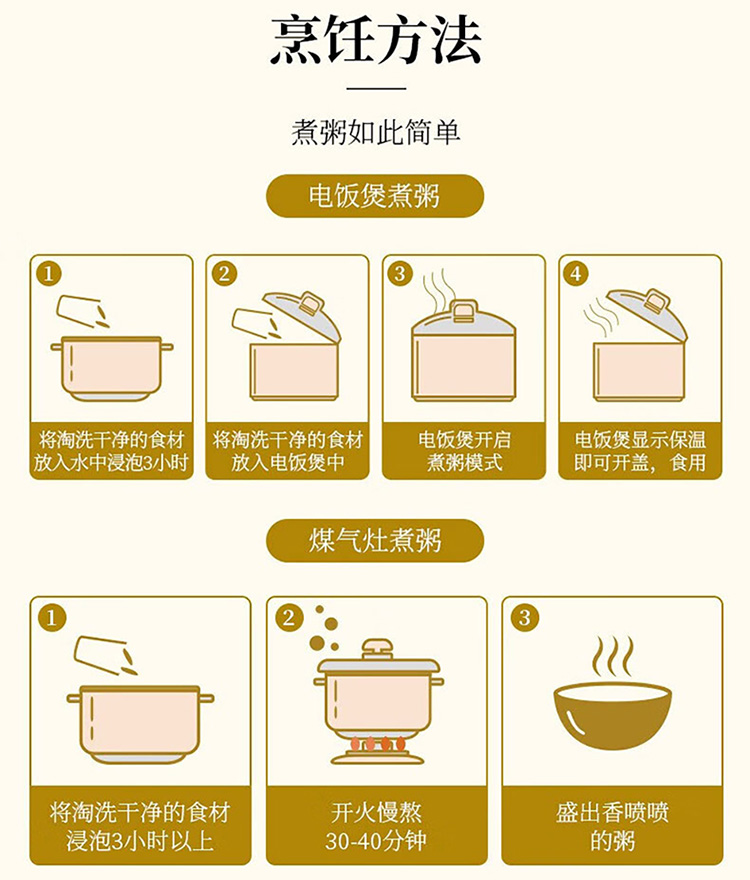 烹饪方法

煮粥如此简单

电饭煲煮粥

1
将淘洗干净的食材放入水中浸泡3小时

2
将淘洗干净的食材放入电饭煲中

3
电饭煲开启煮粥模式

4
电饭煲显示保温即可开盖，食用

煤气灶煮粥

1
将淘洗干净的食材浸泡3小时以上

2
开火慢熬30-40分钟

3
盛出香喷喷的粥