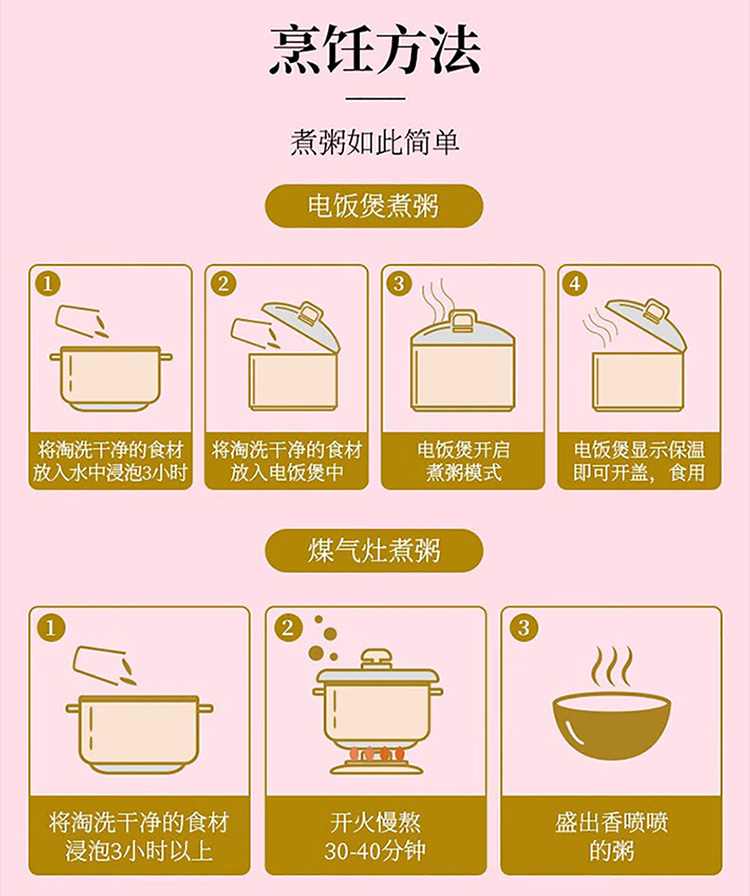 烹饪方法

煮粥如此简单

电饭煲煮粥

1
将淘洗干净的食材放入水中浸泡3小时

2
将淘洗干净的食材放入电饭煲中

3
电饭煲开启煮粥模式

4
电饭煲显示保温即可开盖，食用

煤气灶煮粥

1
将淘洗干净的食材浸泡3小时以上

2
开火慢熬30-40分钟

3
盛出香喷喷的粥