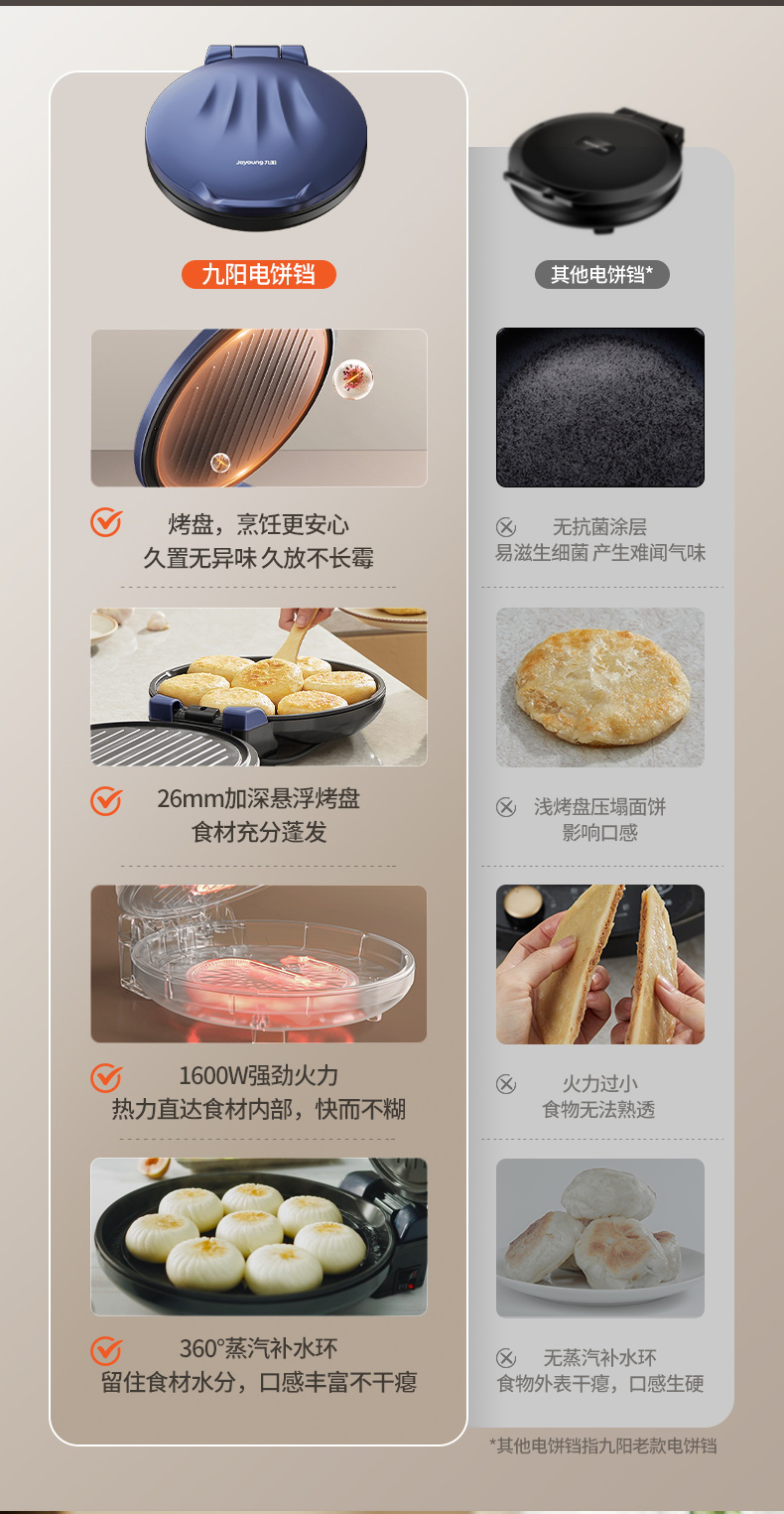 Joyoung 九阳

九阳电饼铛

烤盘，烹饪更安心
久置无异味 久放不长霉

26mm加深悬浮烤盘
食材充分蓬发

1600W强劲火力
热力直达食材内部，快而不糊

360°蒸汽补水环
留住食材水分，口感丰富不干瘪

其他电饼铛*

无抗菌涂层
易滋生细菌 产生难闻气味

浅烤盘压塌面饼
影响口感

火力过小
食物无法熟透

无蒸汽补水环
食物外表干瘪，口感生硬

*其他电饼铛指九阳老款电饼铛