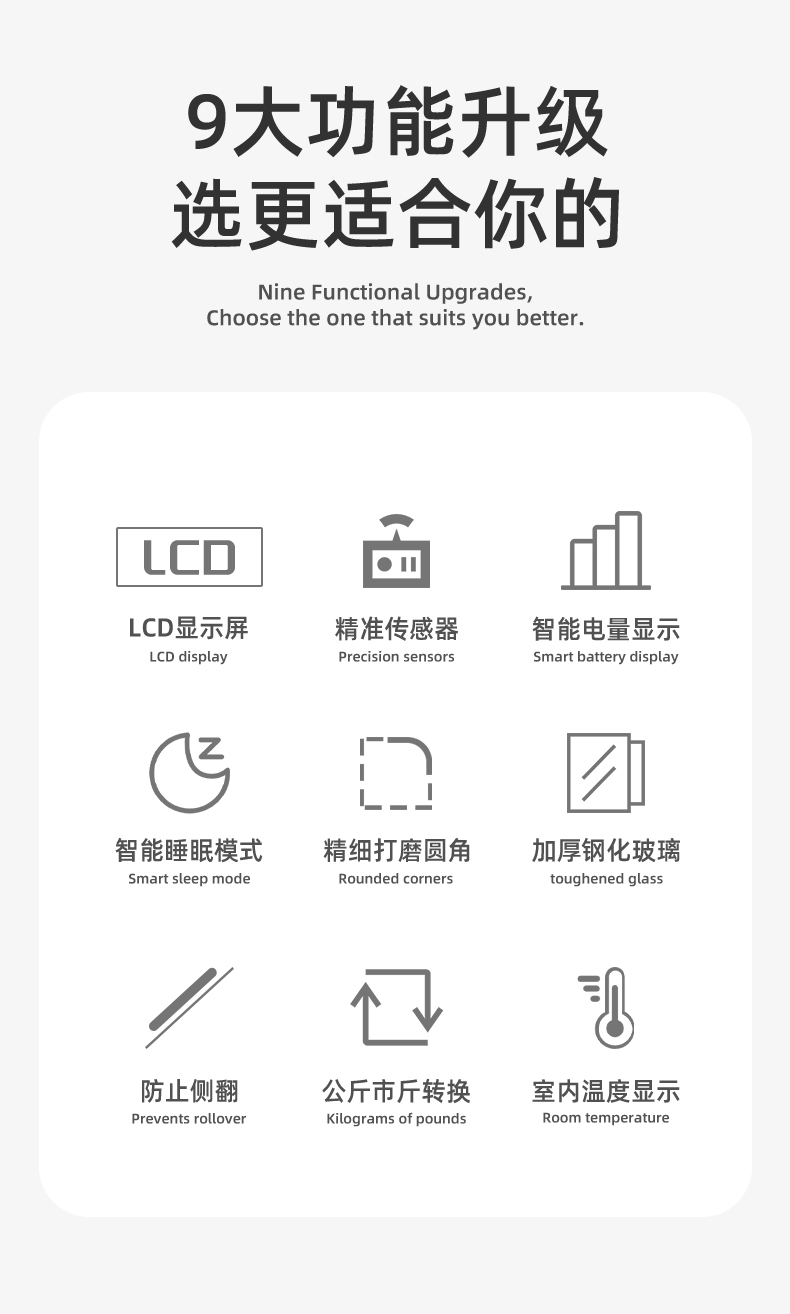 9大功能升级
选更适合你的

Nine Functional Upgrades,
Choose the one that suits you better.

LCD

LCD显示屏
LCD display

精准传感器
Precision sensors

智能电量显示
Smart battery display

智能睡眠模式
Smart sleep mode

精细打磨圆角
Rounded corners

加厚钢化玻璃
toughened glass

防止侧翻
Prevents rollover

公斤市斤转换
Kilograms of pounds

室内温度显示
Room temperature