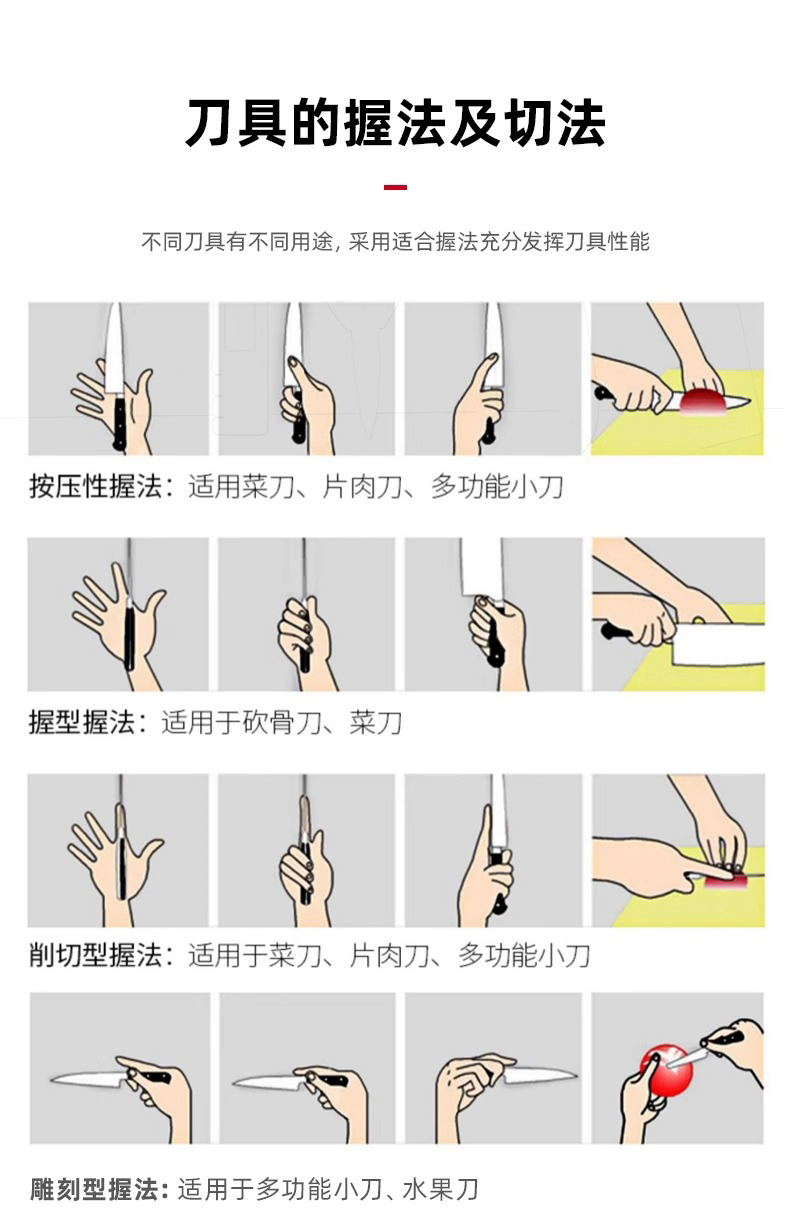 刀具的握法及切法

不同刀具有不同用途，采用适合握法充分发挥刀具性能

按压性握法：适用菜刀、片肉刀、多功能小刀

握型握法：适用于砍骨刀、菜刀

削切型握法：适用于菜刀、片肉刀、多功能小刀

雕刻型握法：适用于多功能小刀、水果刀