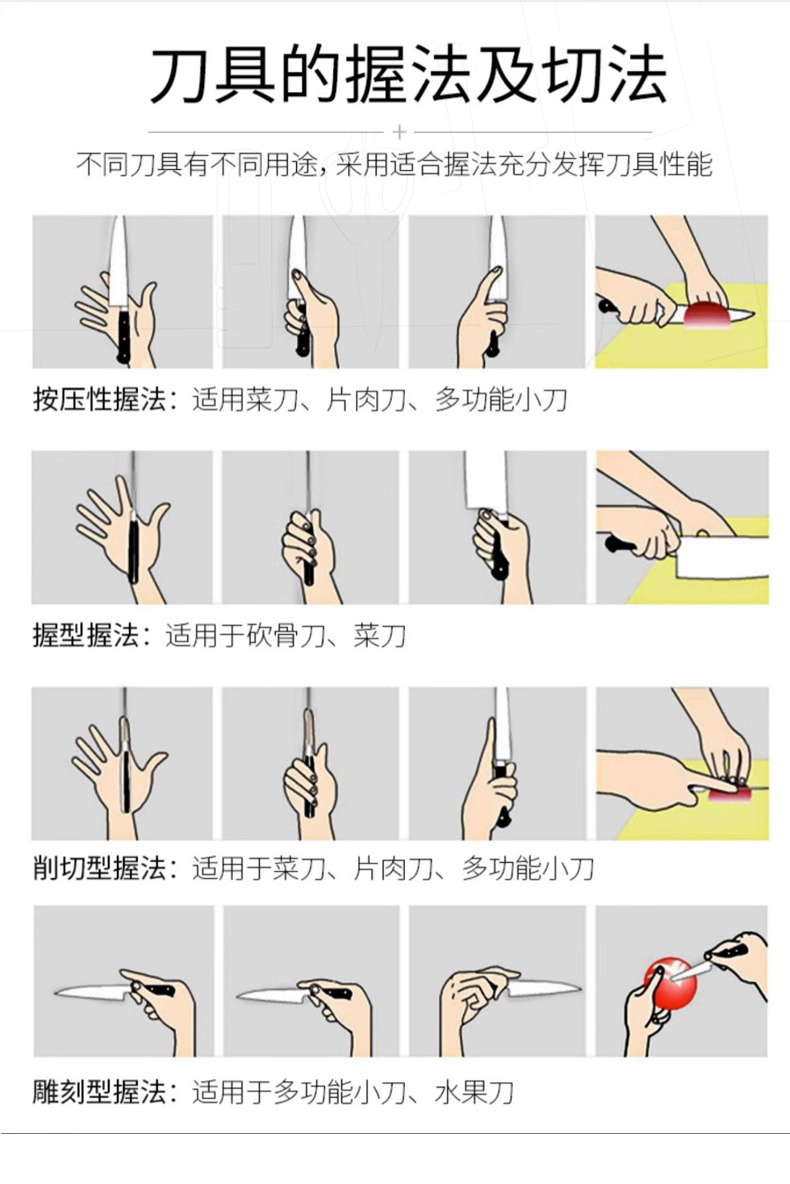 刀具的握法及切法

不同刀具有不同用途，采用适合握法充分发挥刀具性能

按压性握法：适用菜刀、片肉刀、多功能小刀

握型握法：适用于砍骨刀、菜刀

削切型握法：适用于菜刀、片肉刀、多功能小刀

雕刻型握法：适用于多功能小刀、水果刀