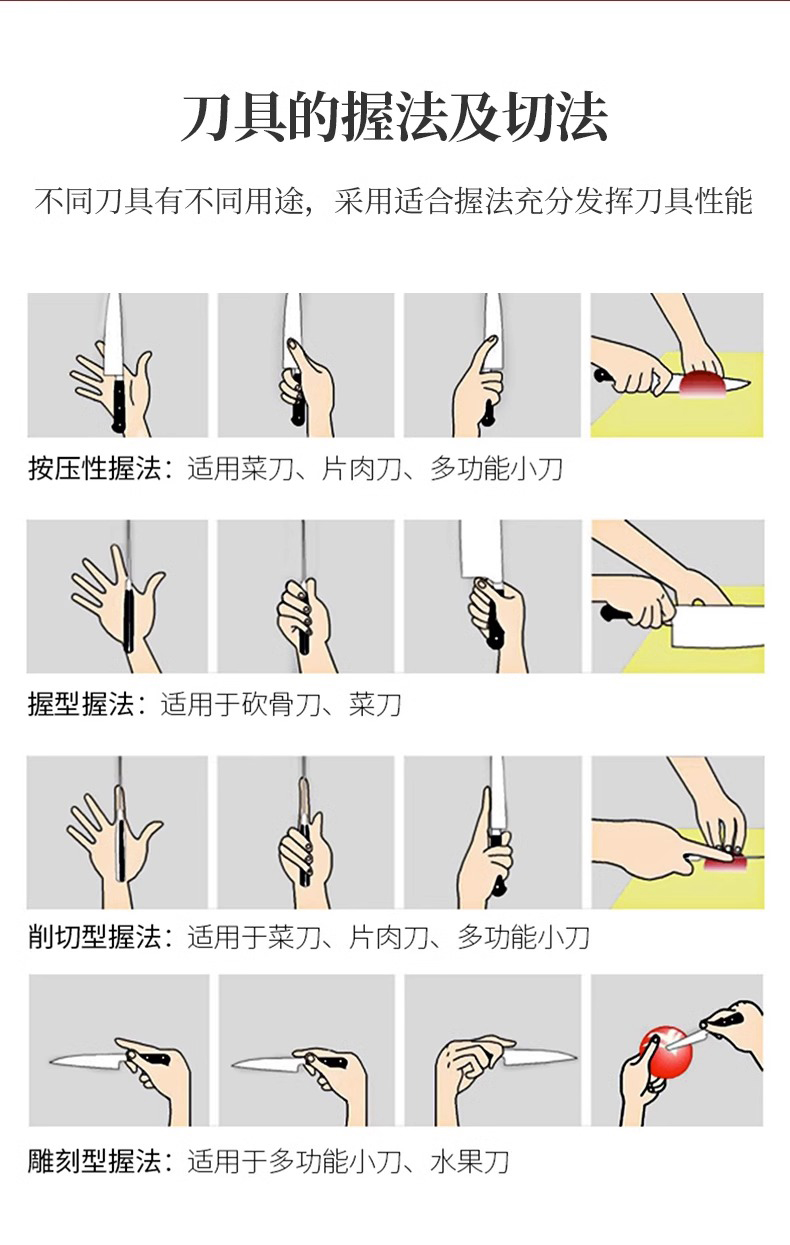 刀具的握法及切法

不同刀具有不同用途，采用适合握法充分发挥刀具性能

按压性握法：适用菜刀、片肉刀、多功能小刀

握型握法：适用于砍骨刀、菜刀

削切型握法：适用于菜刀、片肉刀、多功能小刀

雕刻型握法：适用于多功能小刀、水果刀