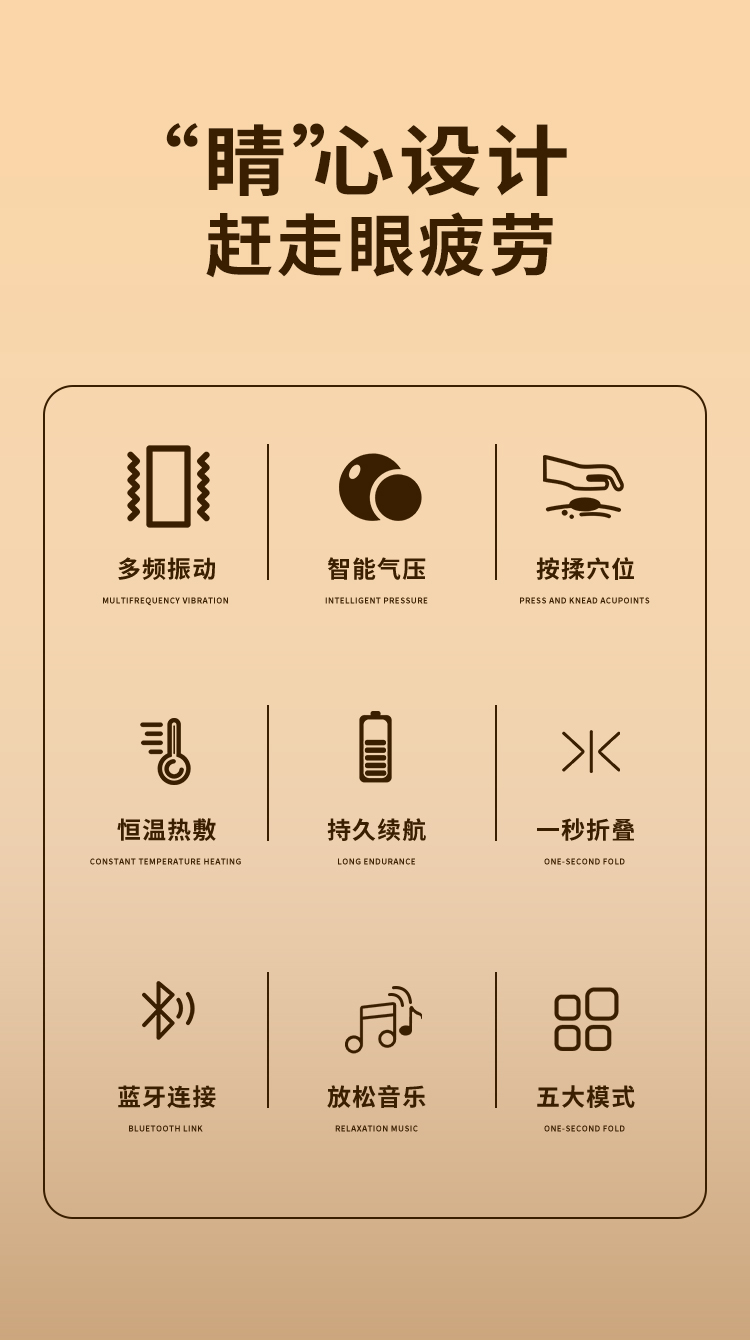 “睛”心设计
赶走眼疲劳

多频振动
MULTIFREQUENCY VIBRATION

智能气压
INTELLIGENT PRESSURE

按揉穴位
PRESS AND KNEAD ACUPOINTS

恒温热敷
CONSTANT TEMPERATURE HEATING

持久续航
LONG ENDURANCE

一秒折叠
ONE-SECOND FOLD

蓝牙连接
BLUETOOTH LINK

放松音乐
RELAXATION MUSIC

五大模式
ONE-SECOND FOLD