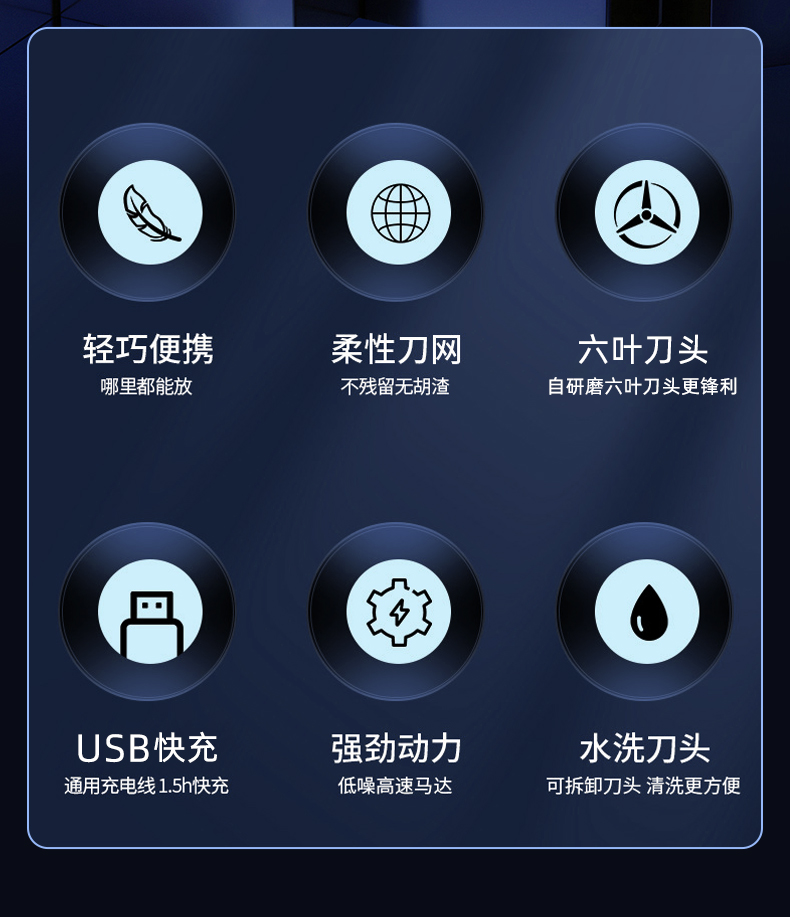 轻巧便携
哪里都能放

柔性刀网
不残留无胡渣

六叶刀头
自研磨六叶刀头更锋利

USB快充
通用充电线1.5h快充

强劲动力
低噪高速马达

水洗刀头
可拆卸刀头 清洗更方便