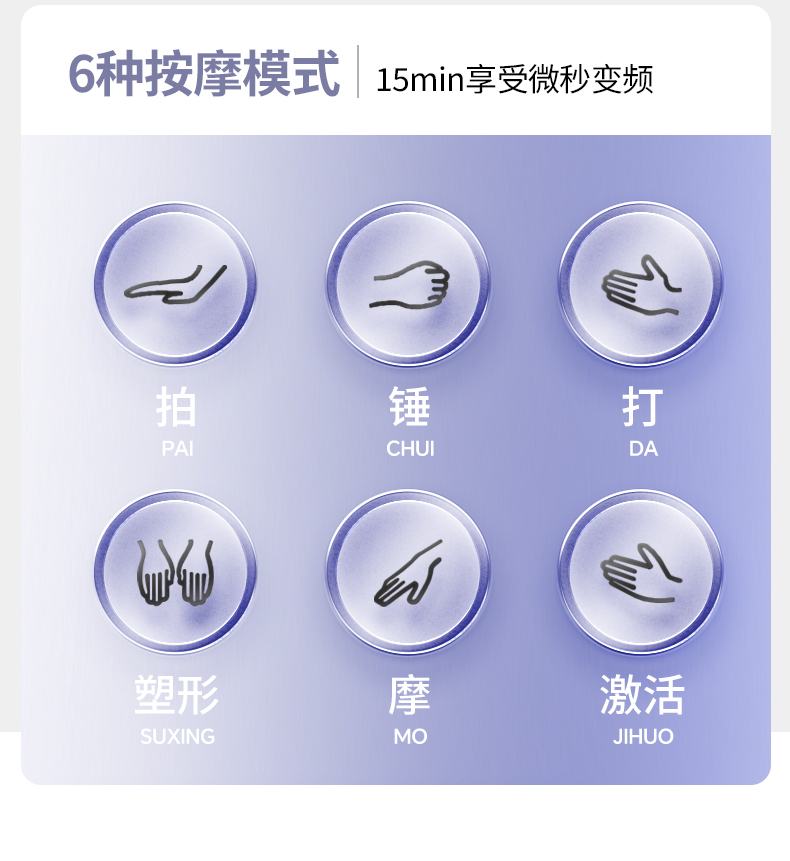 6种按摩模式

15min享受微秒变频

拍
PAI

锤
CHUI

打
DA

塑形
SUXING

摩
MO

激活
JIHUO