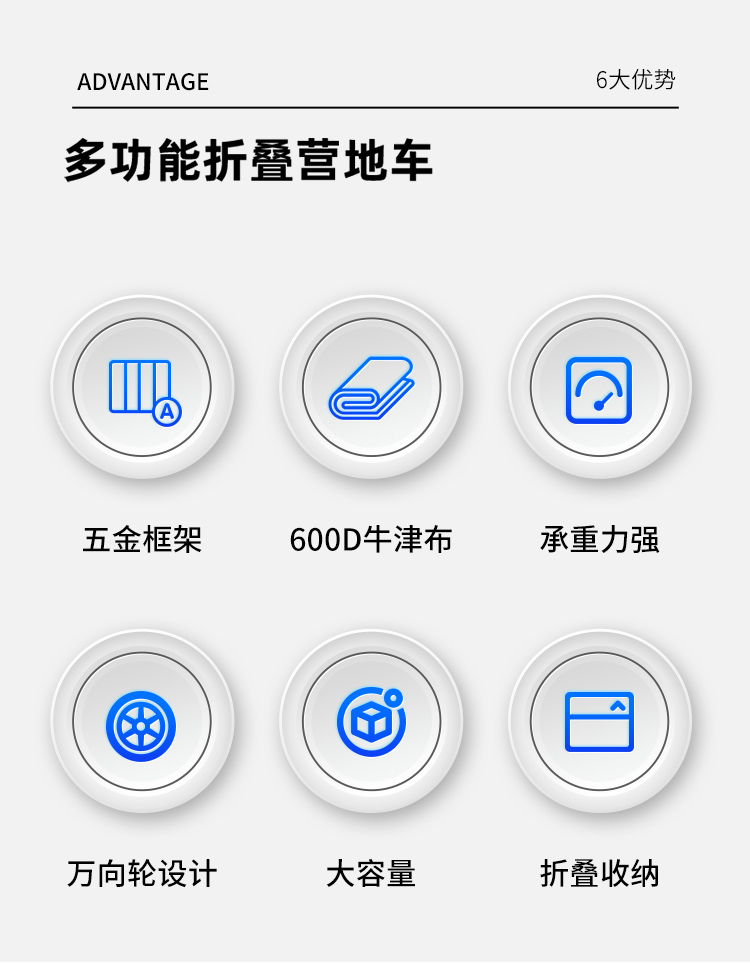 ADVANTAGE

6大优势

多功能折叠营地车

五金框架

600D牛津布

承重力强

万向轮设计

大容量

折叠收纳