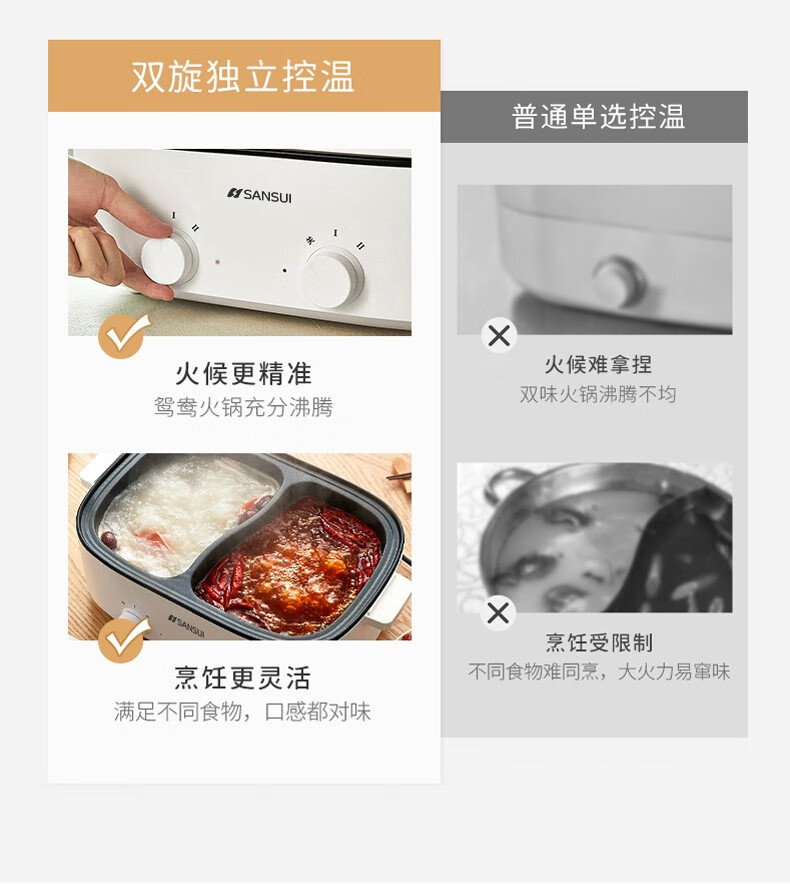 双旋独立控温

SANSUI

I II

关 I II

火候更精准
鸳鸯火锅充分沸腾

SANSUI

烹饪更灵活
满足不同食物，口感都对味

普通单选控温

火候难拿捏
双味火锅沸腾不均

烹饪受限制
不同食物难同烹，大火力易窜味