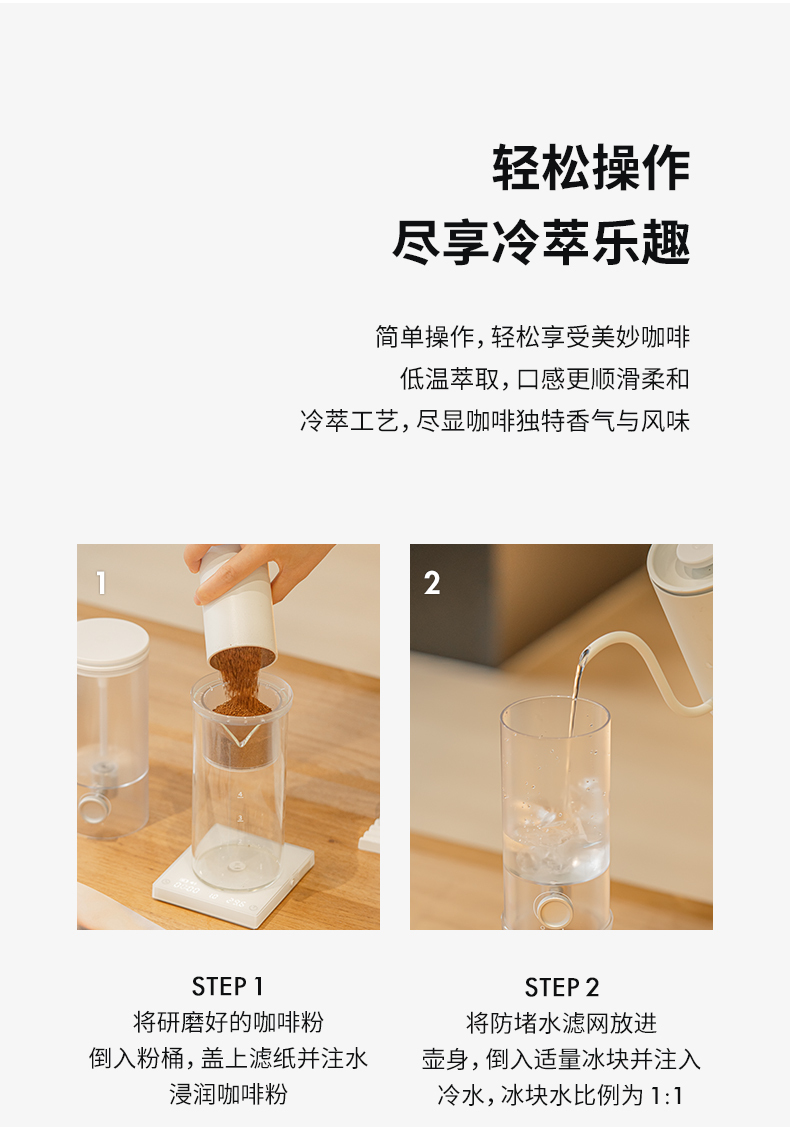 轻松操作
尽享冷萃乐趣

简单操作，轻松享受美妙咖啡
低温萃取，口感更顺滑柔和
冷萃工艺，尽显咖啡独特香气与风味

1

2

STEP 1
将研磨好的咖啡粉
倒入粉桶，盖上滤纸并注水
浸润咖啡粉

STEP 2
将防堵水滤网放进
壶身，倒入适量冰块并注入
冷水，冰块水比例为 1:1