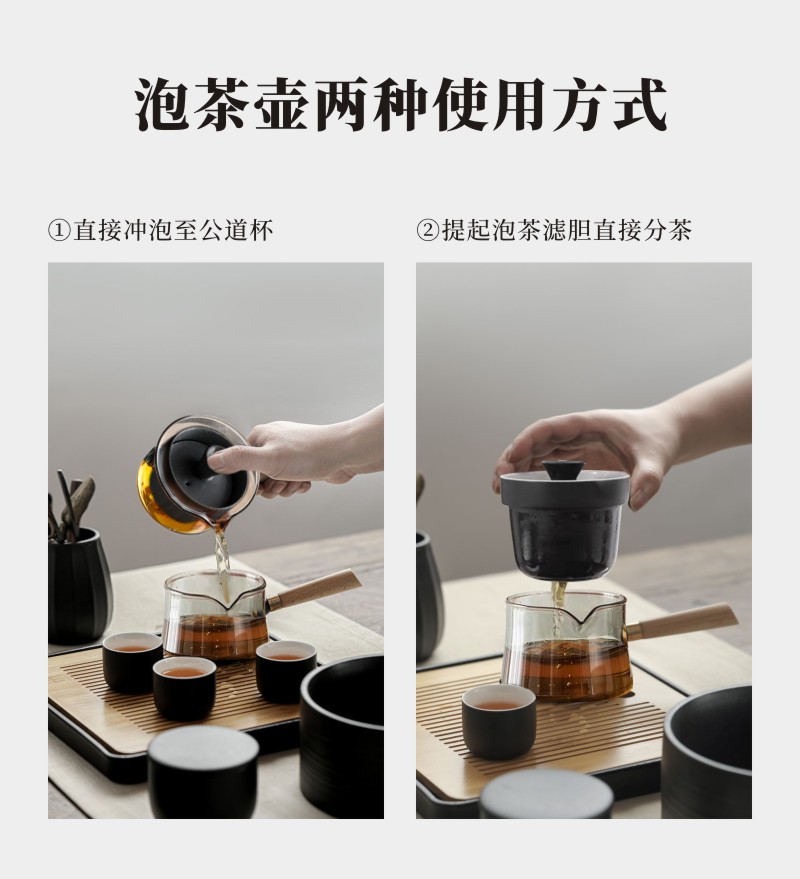 泡茶壶两种使用方式

①直接冲泡至公道杯

②提起泡茶滤胆直接分茶