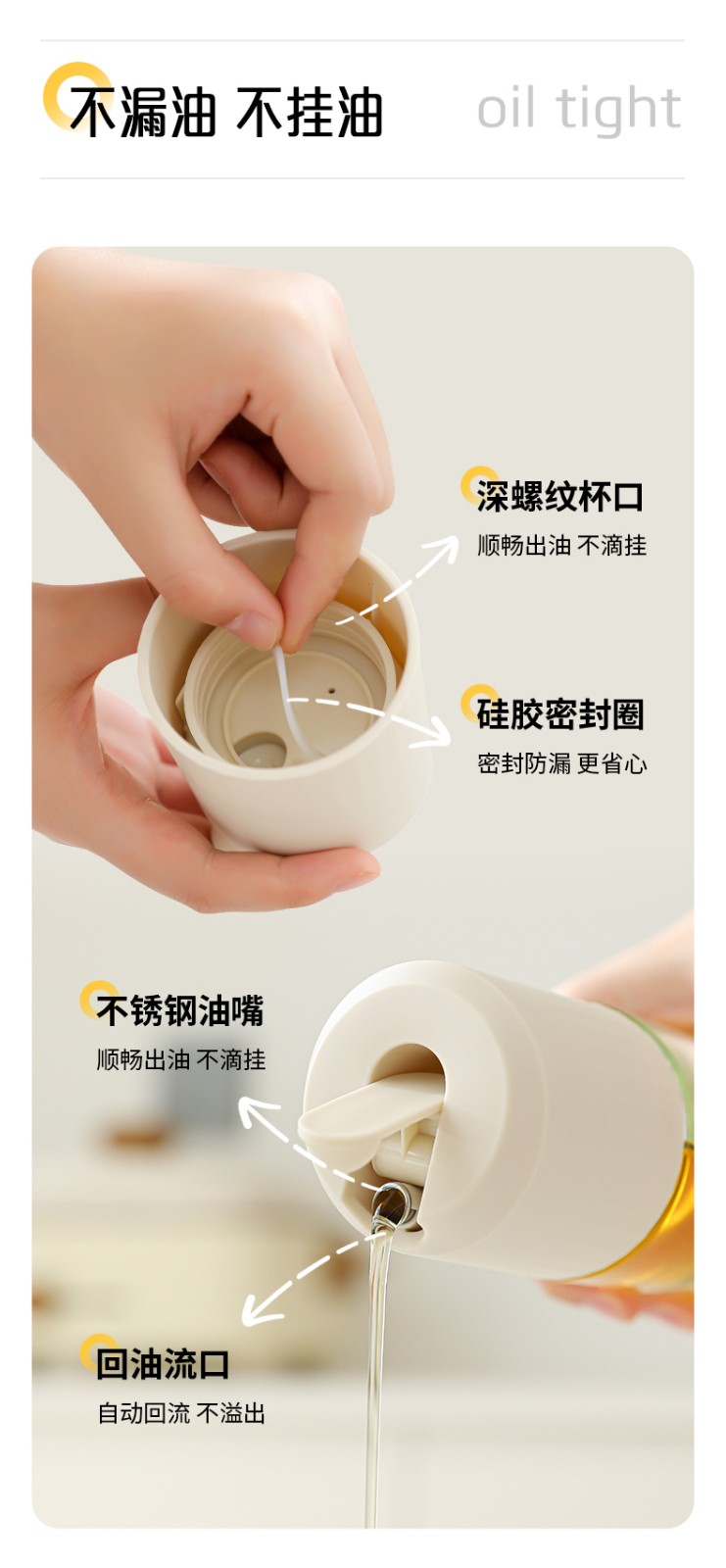 不漏油 不挂油 oil tight

深螺纹杯口
顺畅出油 不滴挂

硅胶密封圈
密封防漏 更省心

不锈钢油嘴
顺畅出油 不滴挂

回油流口
自动回流 不溢出