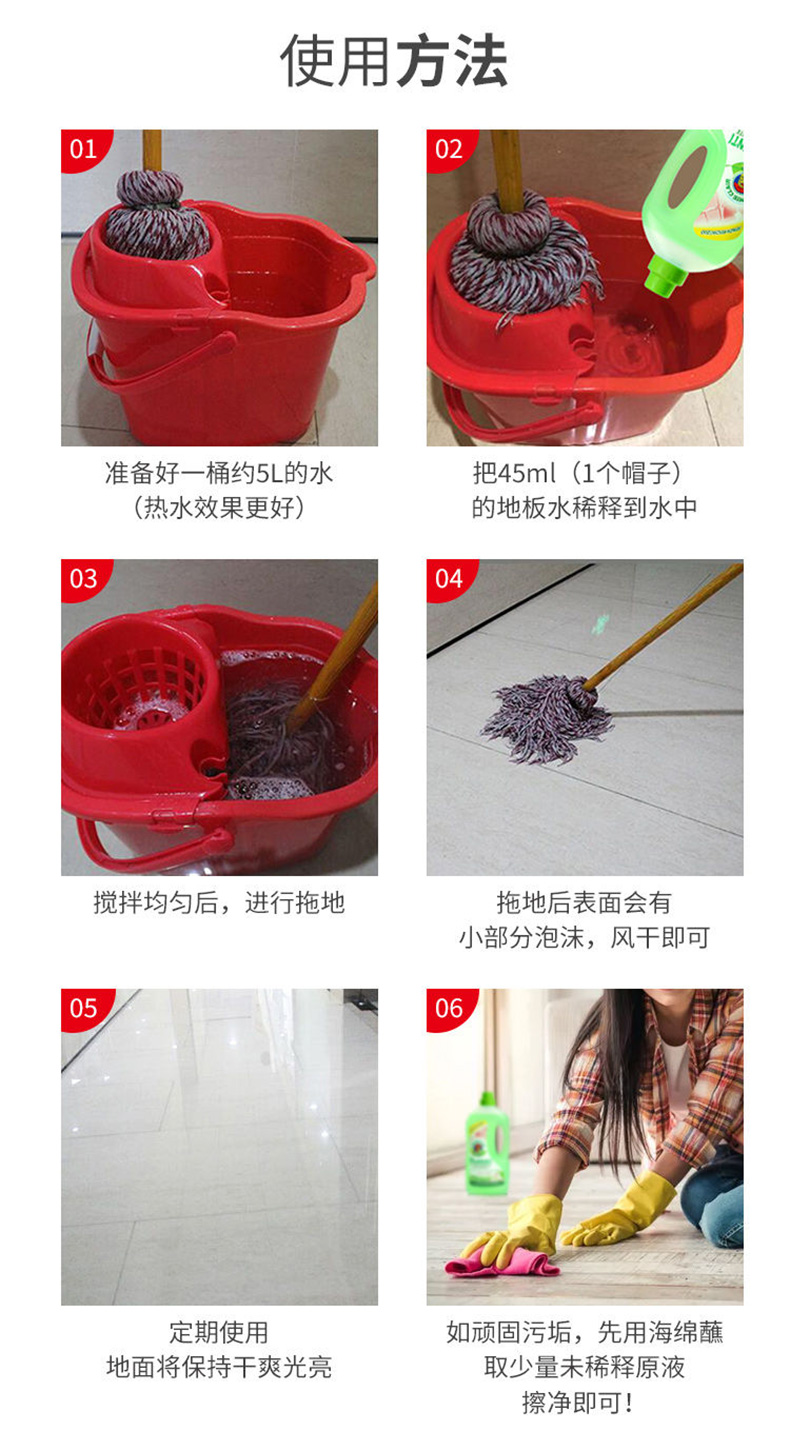 使用方法

01

准备好一桶约5L的水
（热水效果更好）

02

把45ml（1个帽子）
的地板水稀释到水中

03

搅拌均匀后，进行拖地

04

拖地后表面会有
小部分泡沫，风干即可

05

定期使用
地面将保持干爽光亮

06

如顽固污垢，先用海绵蘸
取少量未稀释原液
擦净即可！