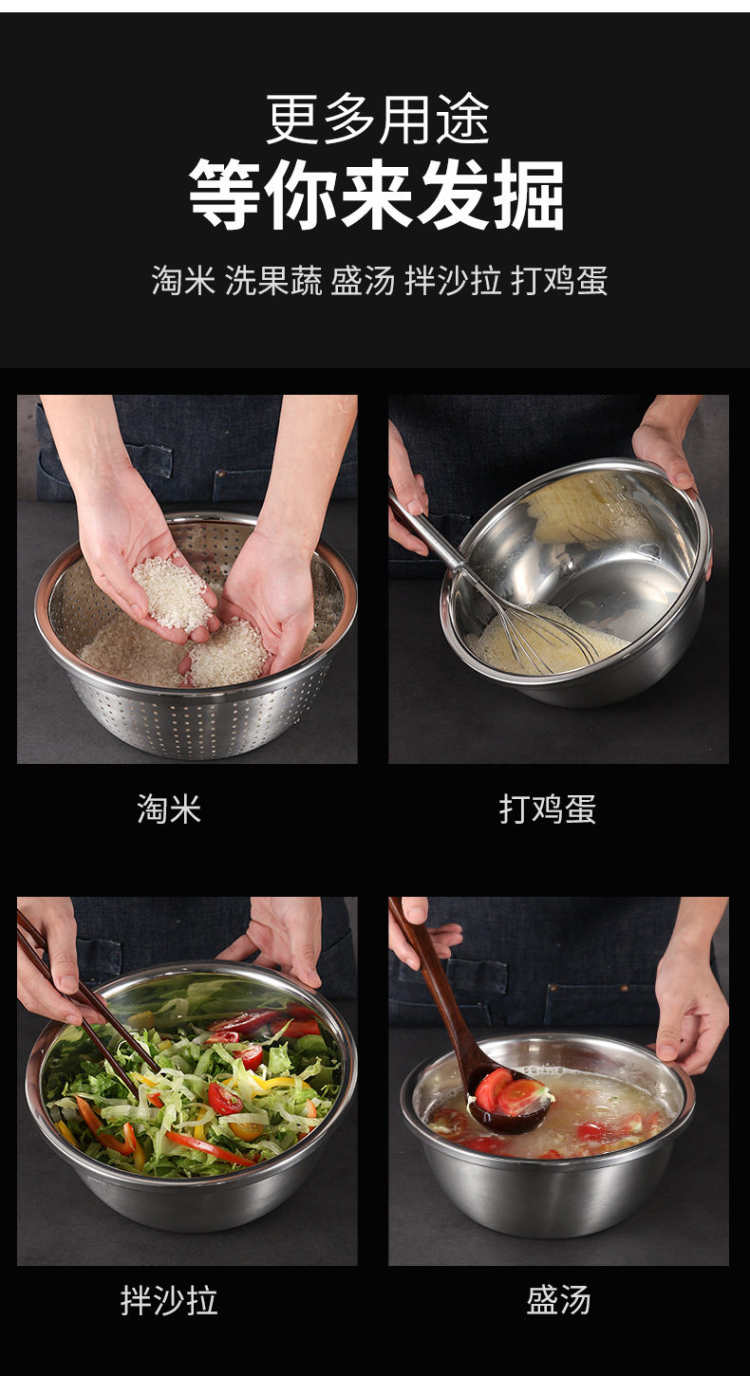 更多用途
等你来发掘

淘米 洗果蔬 盛汤 拌沙拉 打鸡蛋

淘米

打鸡蛋

拌沙拉

盛汤