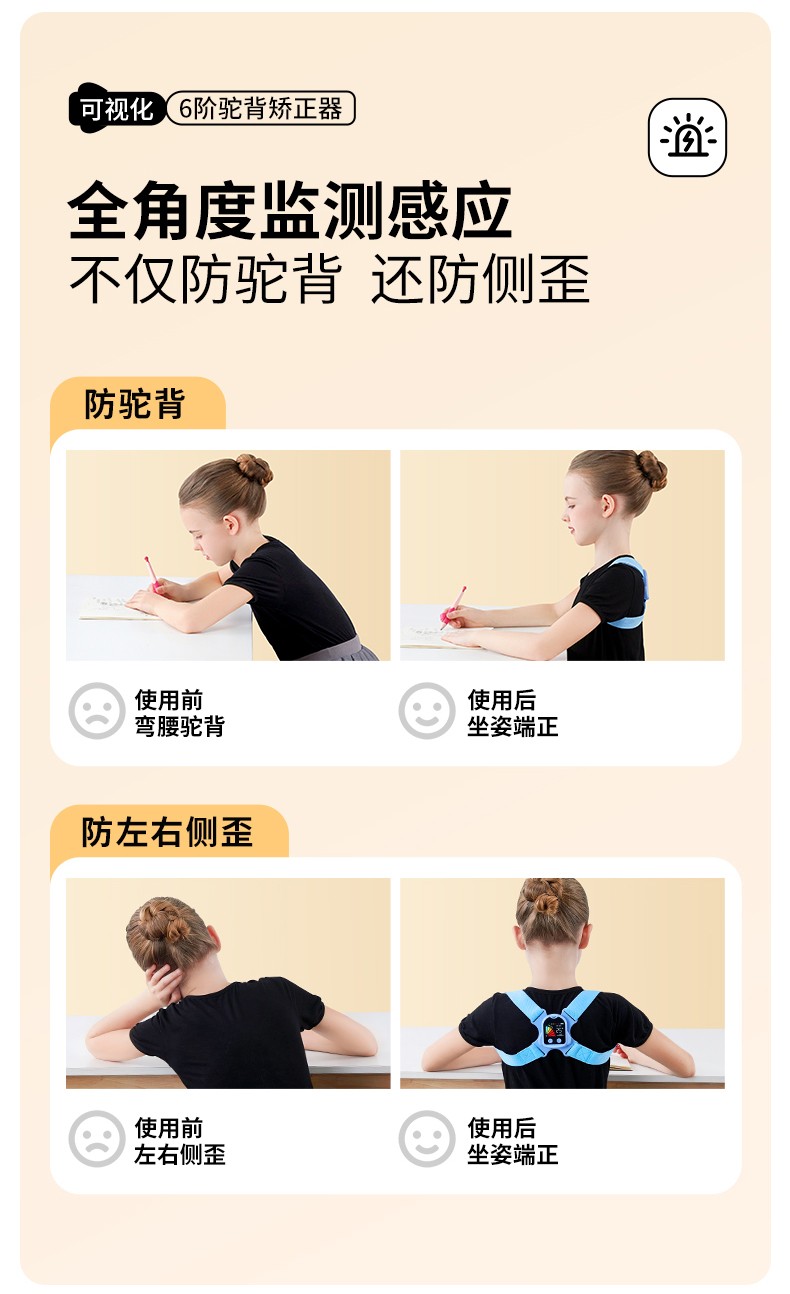 可视化 6阶驼背矫正器

全角度监测感应
不仅防驼背 还防侧歪

防驼背

使用前
弯腰驼背

使用后
坐姿端正

防左右侧歪

使用前
左右侧歪

使用后
坐姿端正