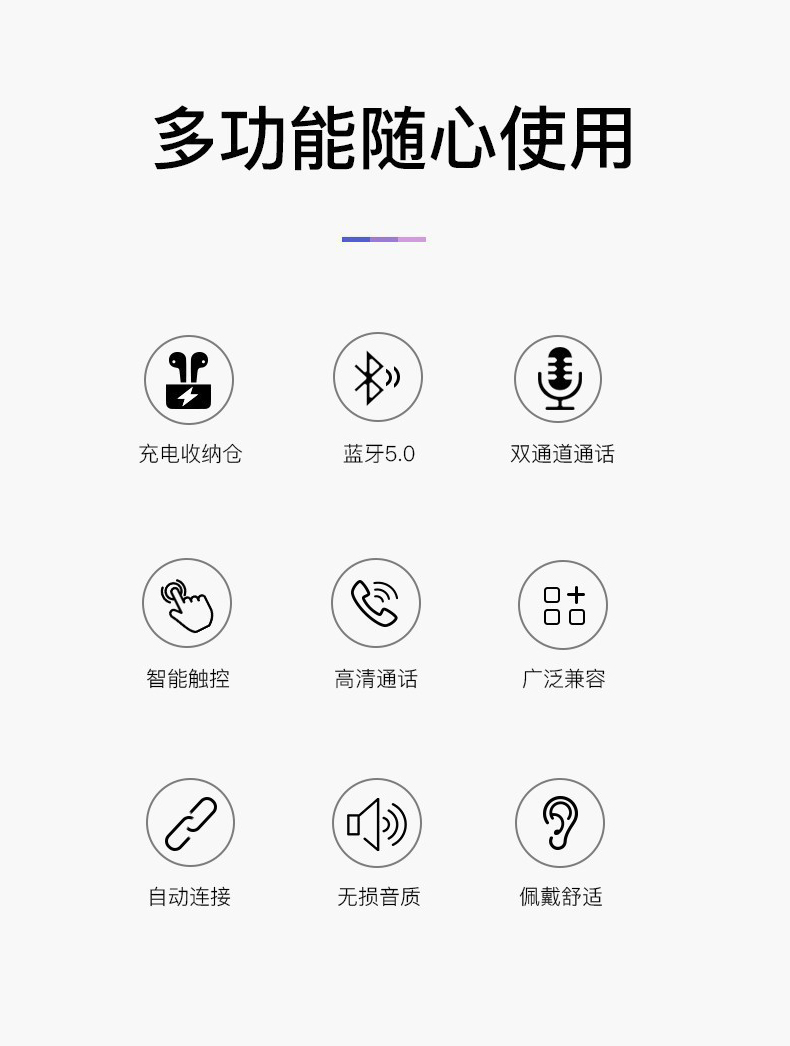 多功能随心使用

充电收纳仓 蓝牙5.0 双通道通话

智能触控 高清通话 广泛兼容

自动连接 无损音质 佩戴舒适