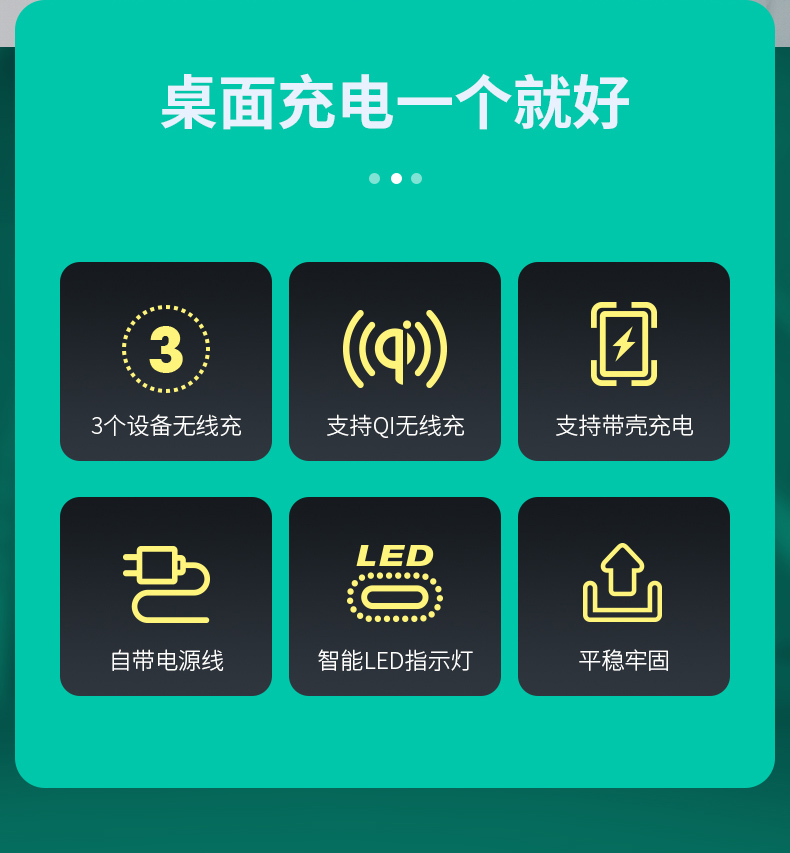 桌面充电一个就好

3

3个设备无线充

支持QI无线充

支持带壳充电

自带电源线

LED

智能LED指示灯

平稳牢固