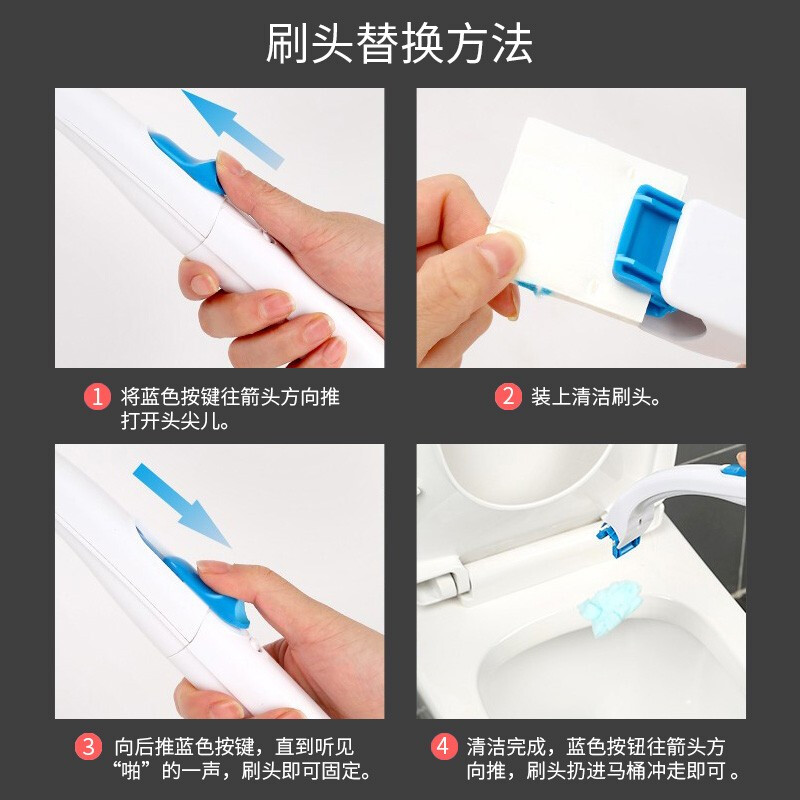 刷头替换方法

1 将蓝色按键往箭头方向推打开头尖儿。

2 装上清洁刷头。

3 向后推蓝色按键，直到听见“啪”的一声，刷头即可固定。

4 清洁完成，蓝色按钮往箭头方向推，刷头扔进马桶冲走即可 。