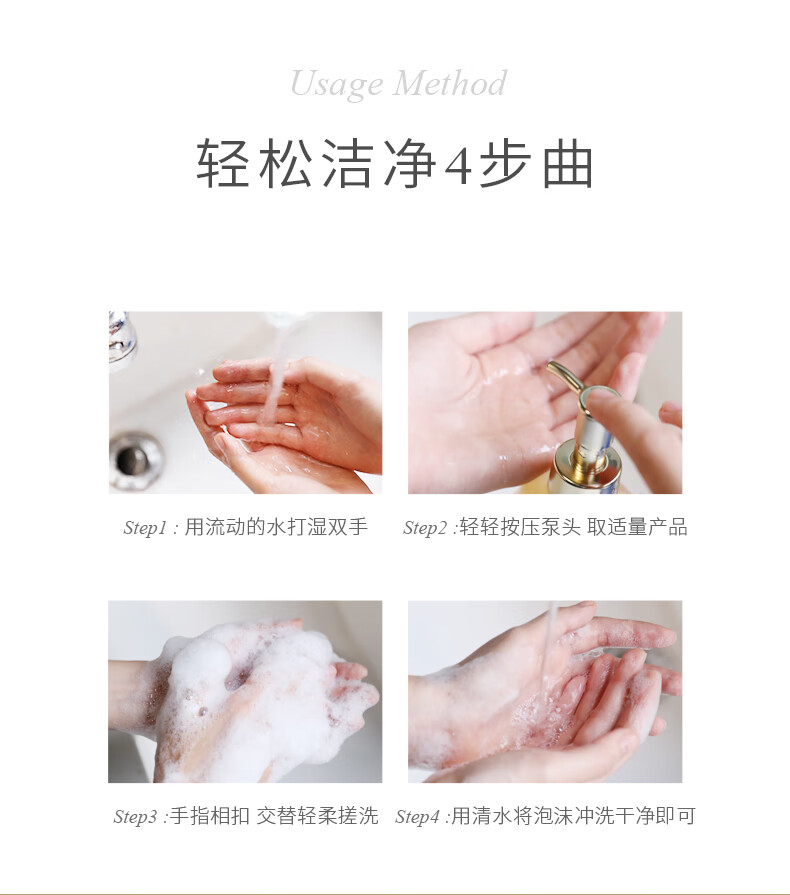 Usage Method

轻松洁净4步曲

Step1 : 用流动的水打湿双手

Step2 :轻轻按压泵头 取适量产品

Step3 :手指相扣 交替轻柔搓洗

Step4 :用清水将泡沫冲洗干净即可