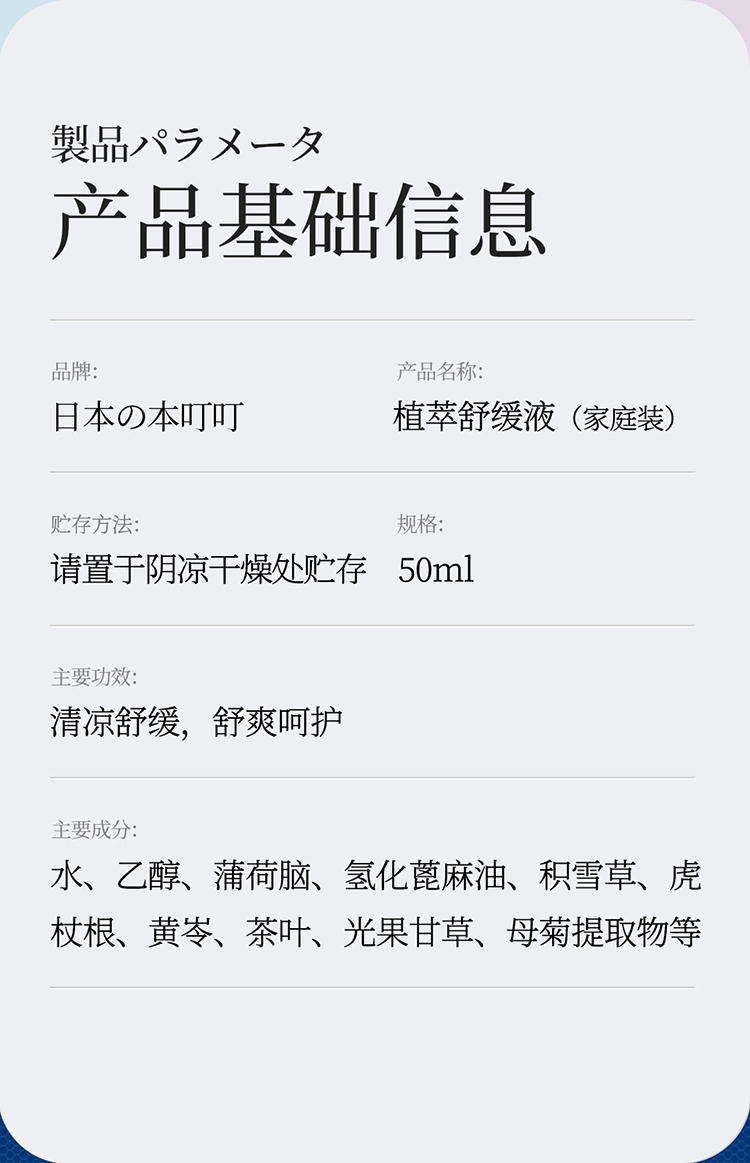 製品パラメータ
产品基础信息

品牌:
日本の本叮叮

产品名称:
植萃舒缓液（家庭装）

贮存方法:
请置于阴凉干燥处贮存

规格:
50ml

主要功效:
清凉舒缓，舒爽呵护

主要成分:
水、乙醇、蒲荷脑、氢化蓖麻油、积雪草、虎杖根、黄岑、茶叶、光果甘草、母菊提取物等