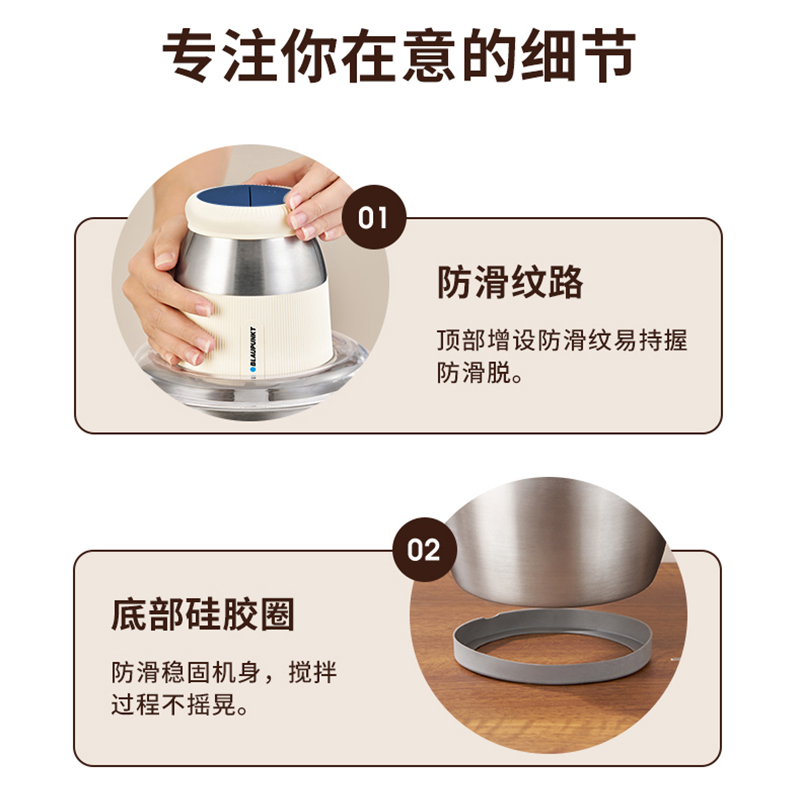 专注你在意的细节

BLAUPUNKT

01

防滑纹路

顶部增设防滑纹易持握防滑脱。

02

底部硅胶圈

防滑稳固机身，搅拌过程不摇晃。