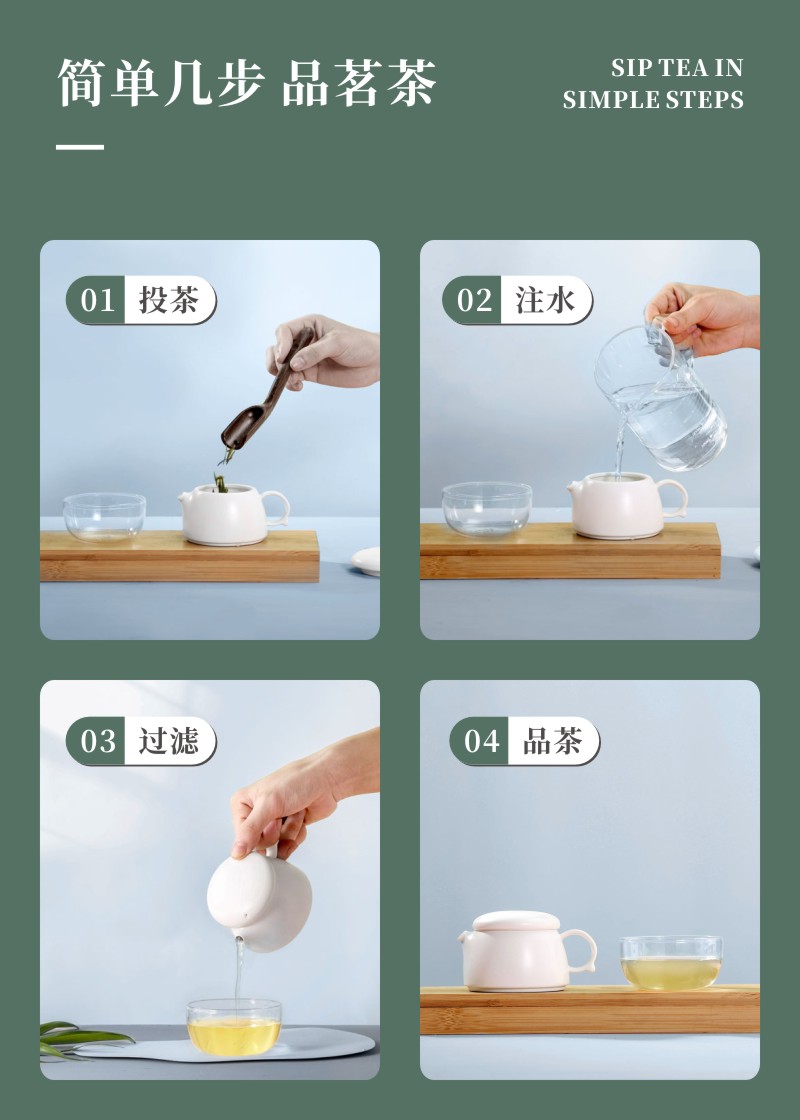 简单几步 品茗茶

SIP TEA IN SIMPLE STEPS

01 投茶

02 注水

03 过滤

04 品茶