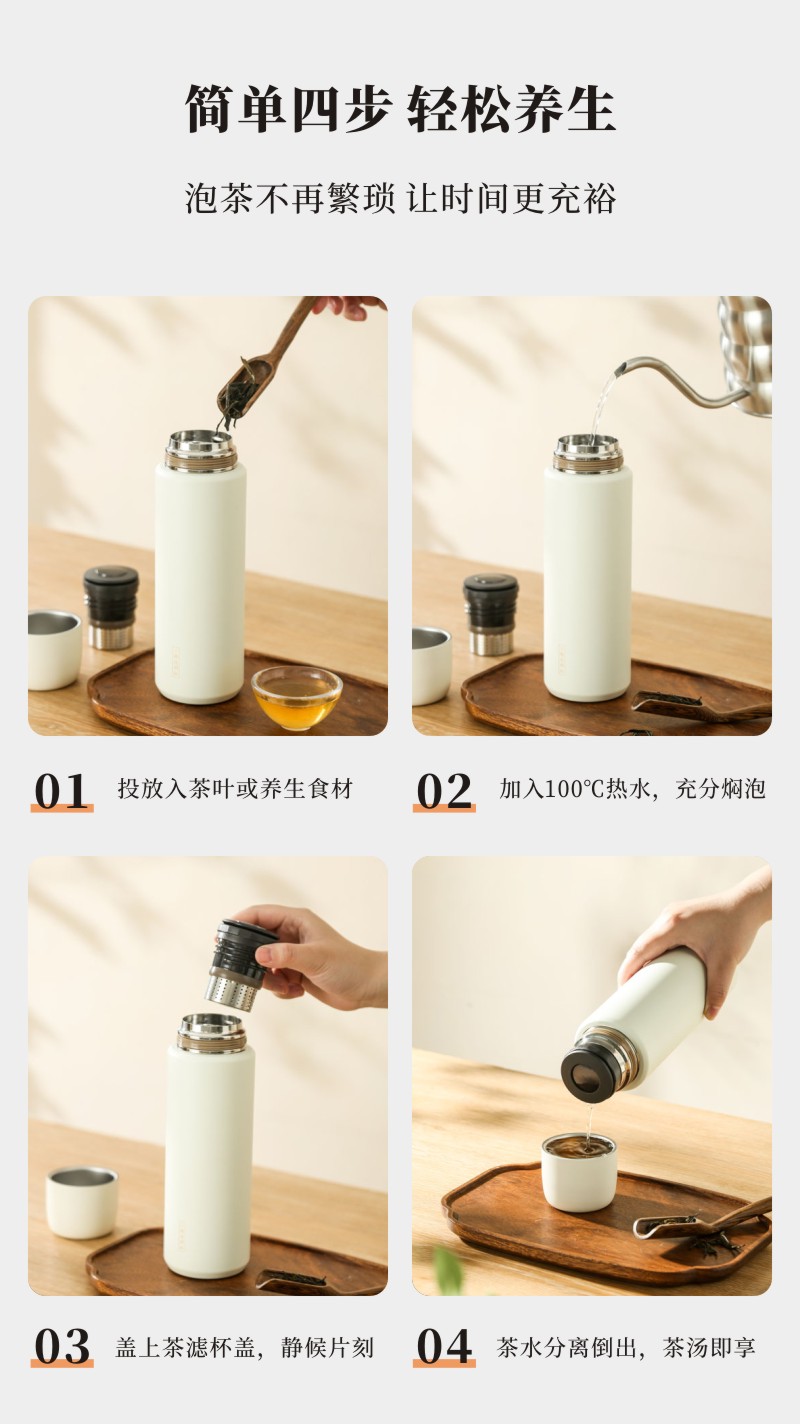 简单四步 轻松养生

泡茶不再繁琐 让时间更充裕

01 投放入茶叶或养生食材

02 加入100℃热水，充分焖泡

03 盖上茶滤杯盖，静候片刻

04 茶水分离倒出，茶汤即享