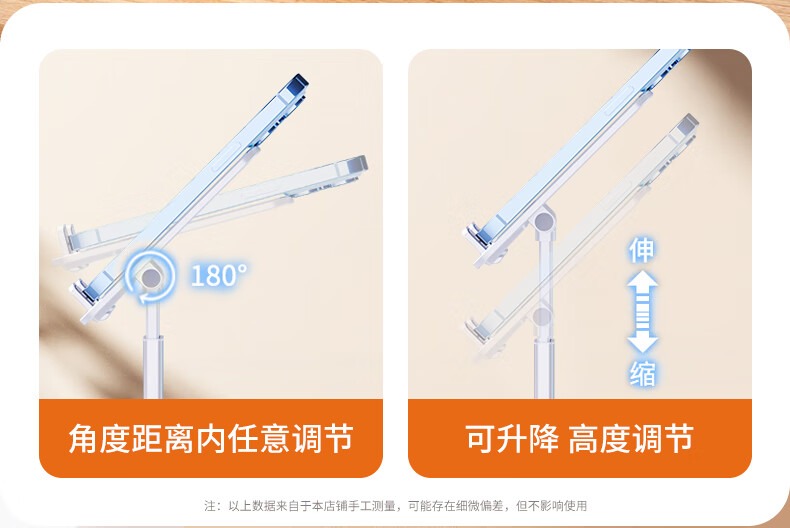 180°

角度距离内任意调节

伸

缩

可升降 高度调节

注：以上数据来自于本店铺手工测量，可能存在细微偏差，但不影响使用