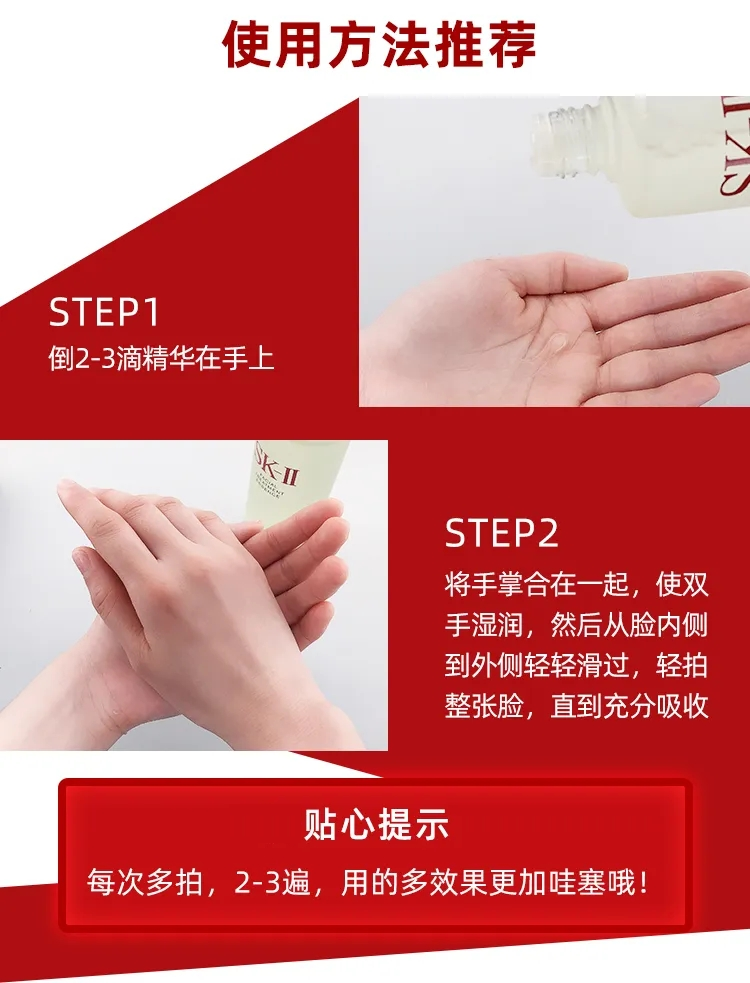 使用方法推荐

STEP1
倒2-3滴精华在手上

SK-II

STEP2
将手掌合在一起，使双手湿润，然后从脸内侧到外侧轻轻滑过，轻拍整张脸，直到充分吸收

贴心提示
每次多拍，2-3遍，用的多效果更加哇塞哦！